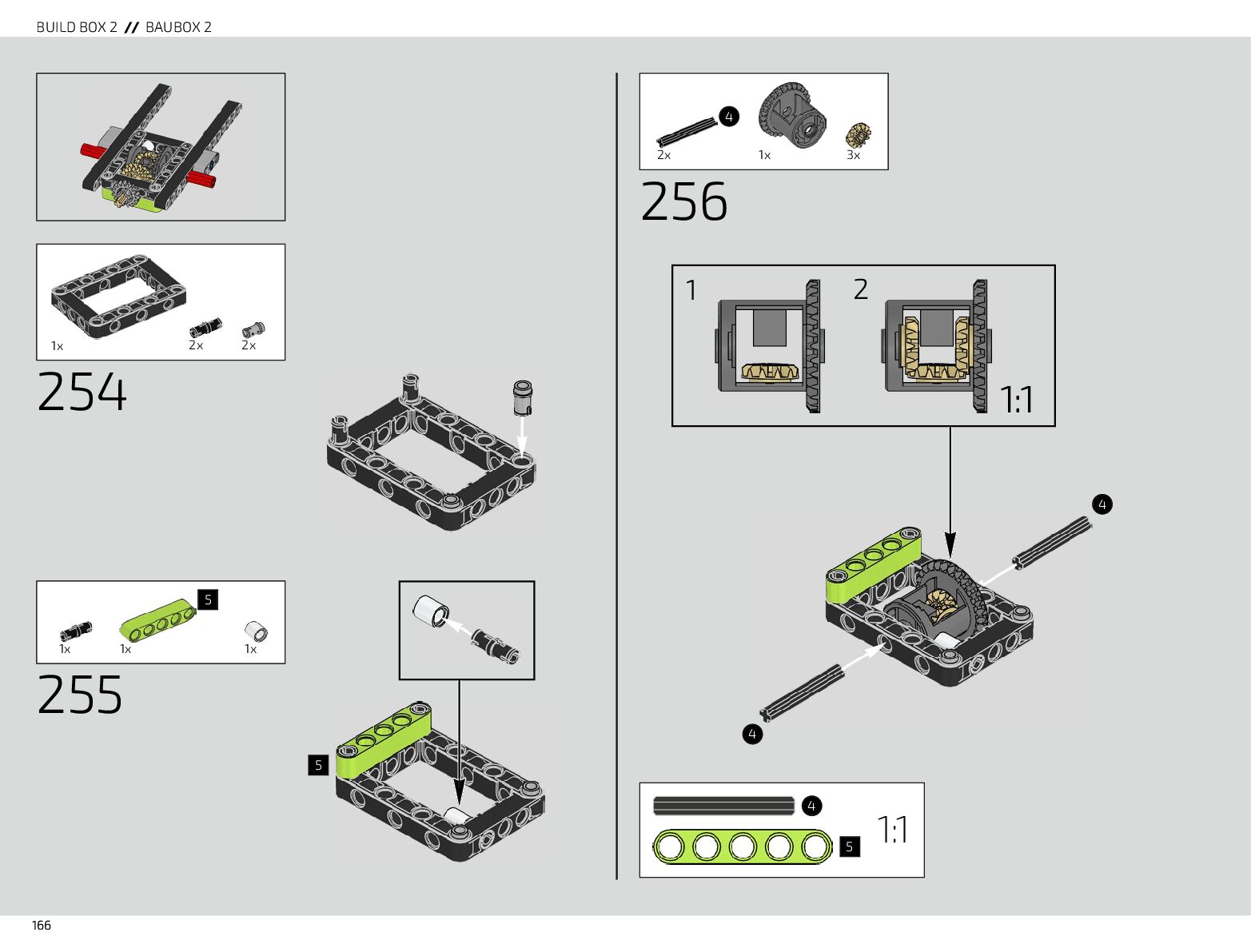 BUILD BOX 2 // BAUBOX 2

1x 2x 2x

254

5

1x 1x 1x

255

5

4

2x 1x 3x

256

1 2

1:1

4

4

4

5

1:1

166