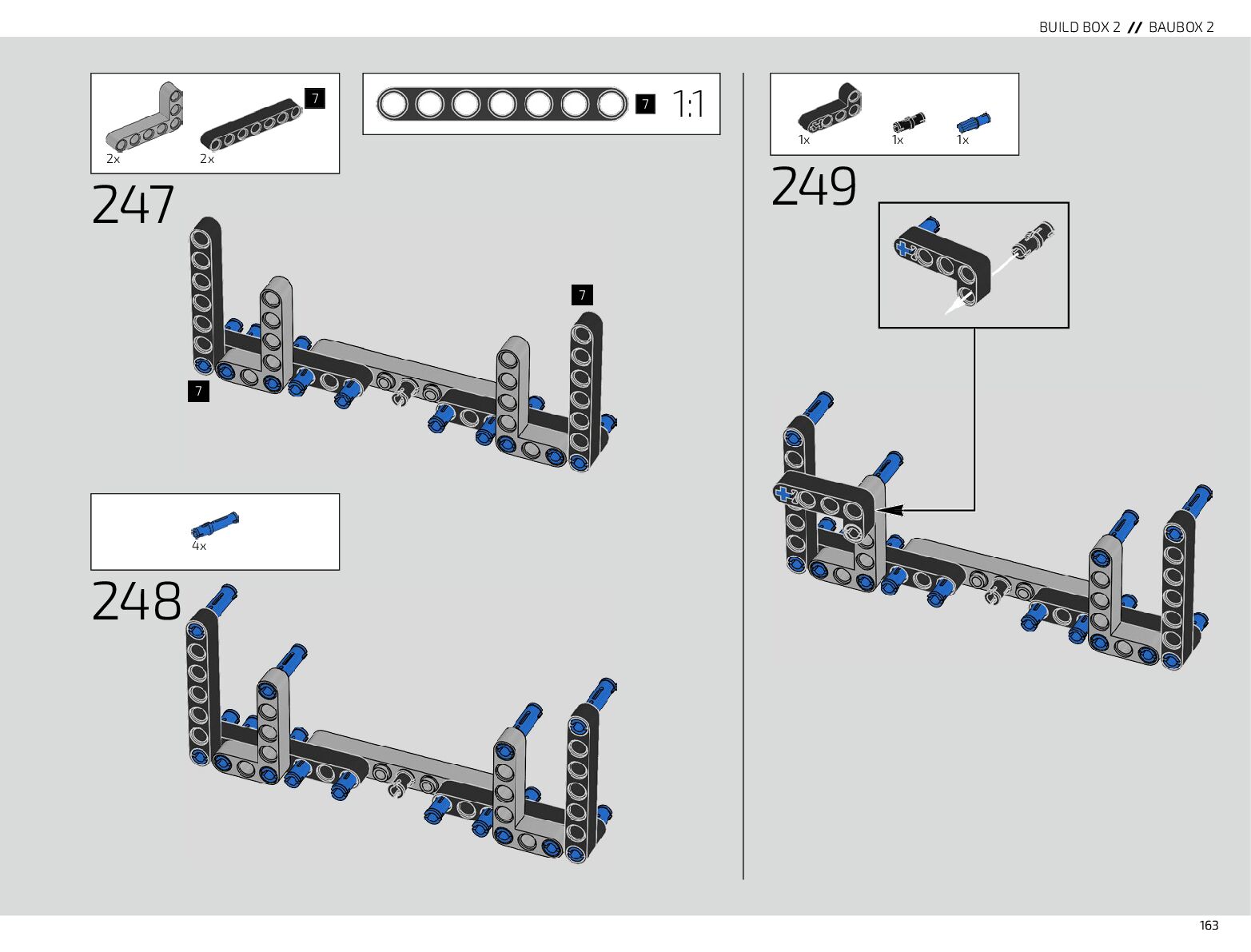 BUILD BOX 2 // BAUBOX 2

2x 2x 7

7 1:1

247

7

7

4x

248

1x 1x 1x

249

163