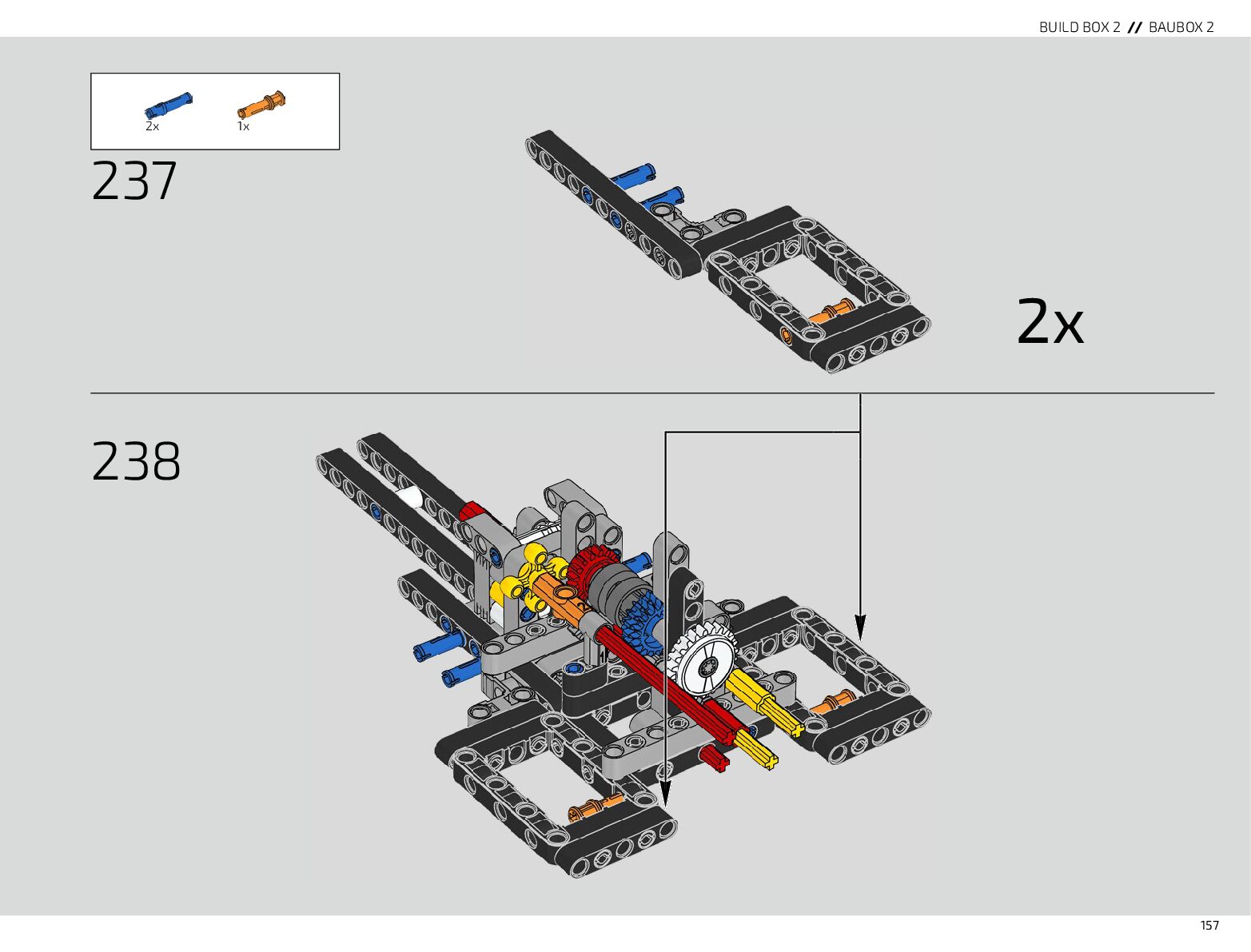 BUILD BOX 2 // BAUBOX 2

2x
1x

237

2x

238

157