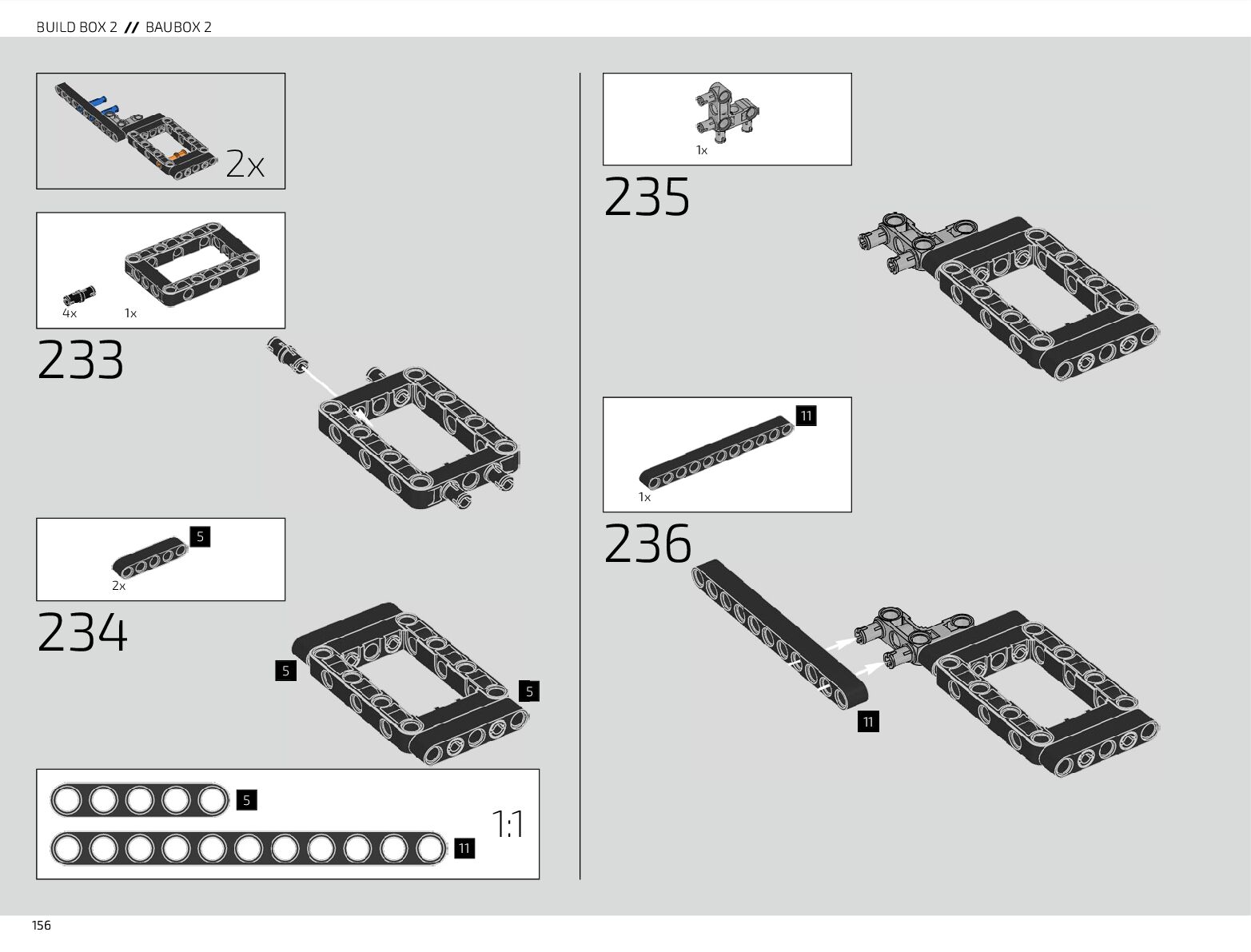 BUILD BOX 2 // BAUBOX 2

2x

4x 1x

233

5

2x

234

5

5

5

11

1:1

1x

235

11

1x

236

11

156