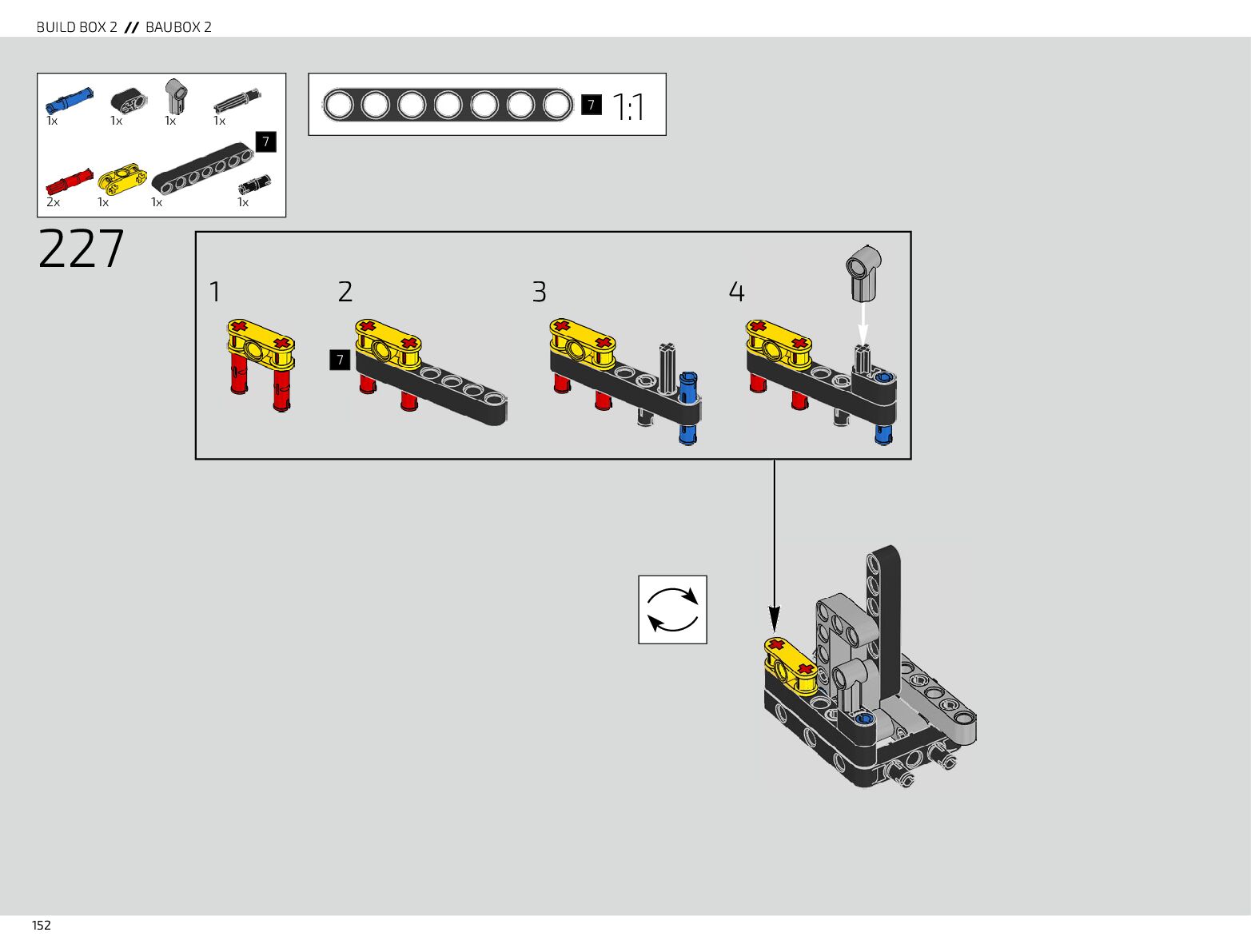 BUILD BOX 2 // BAUBOX 2

1x 1x 1x 1x
7
2x 1x 1x 1x

7 1:1

227

1
2
7
3
4

152