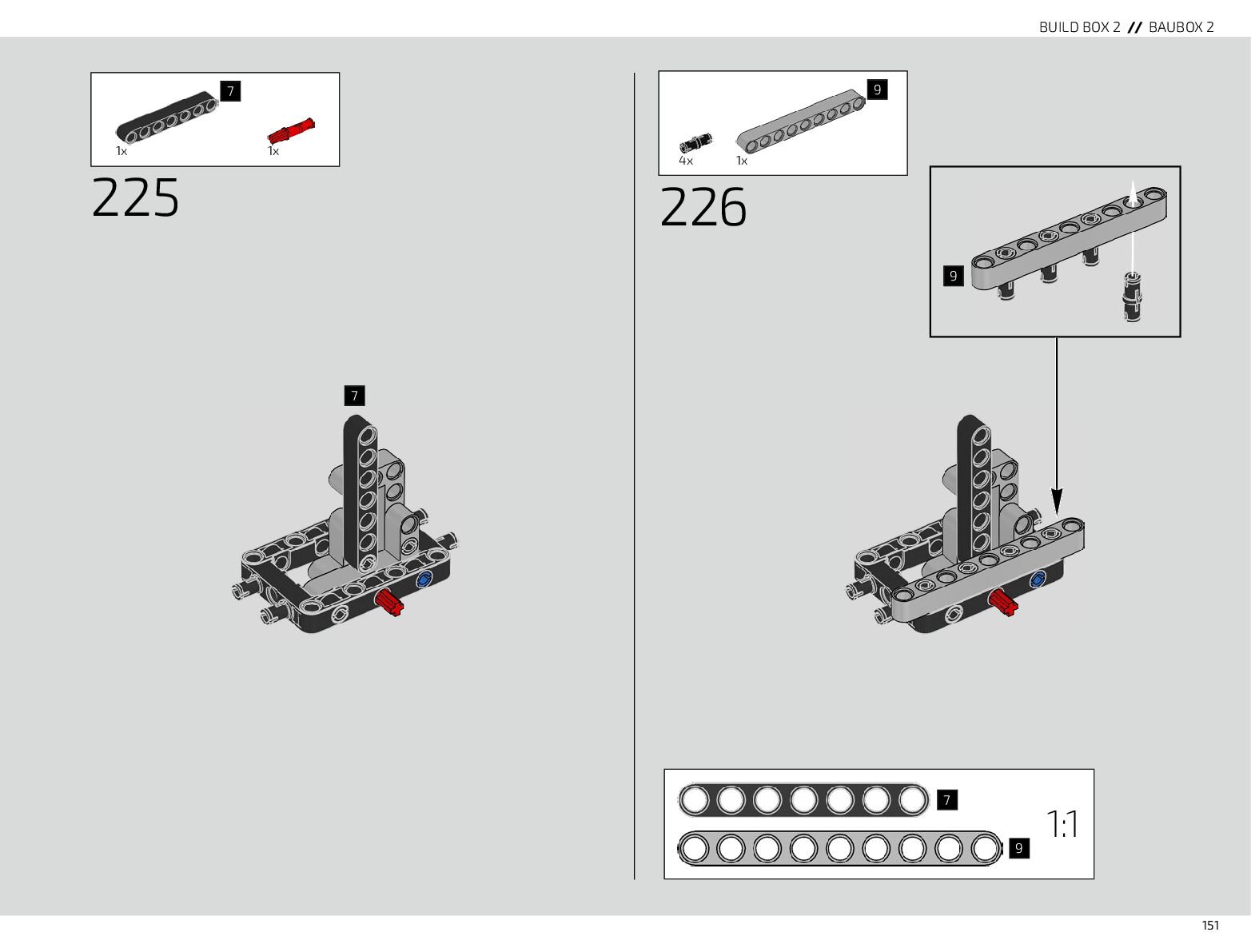 BUILD BOX 2 // BAUBOX 2

7
1x
1x

225

7

9
4x
1x

226

9

7
9
1:1

151