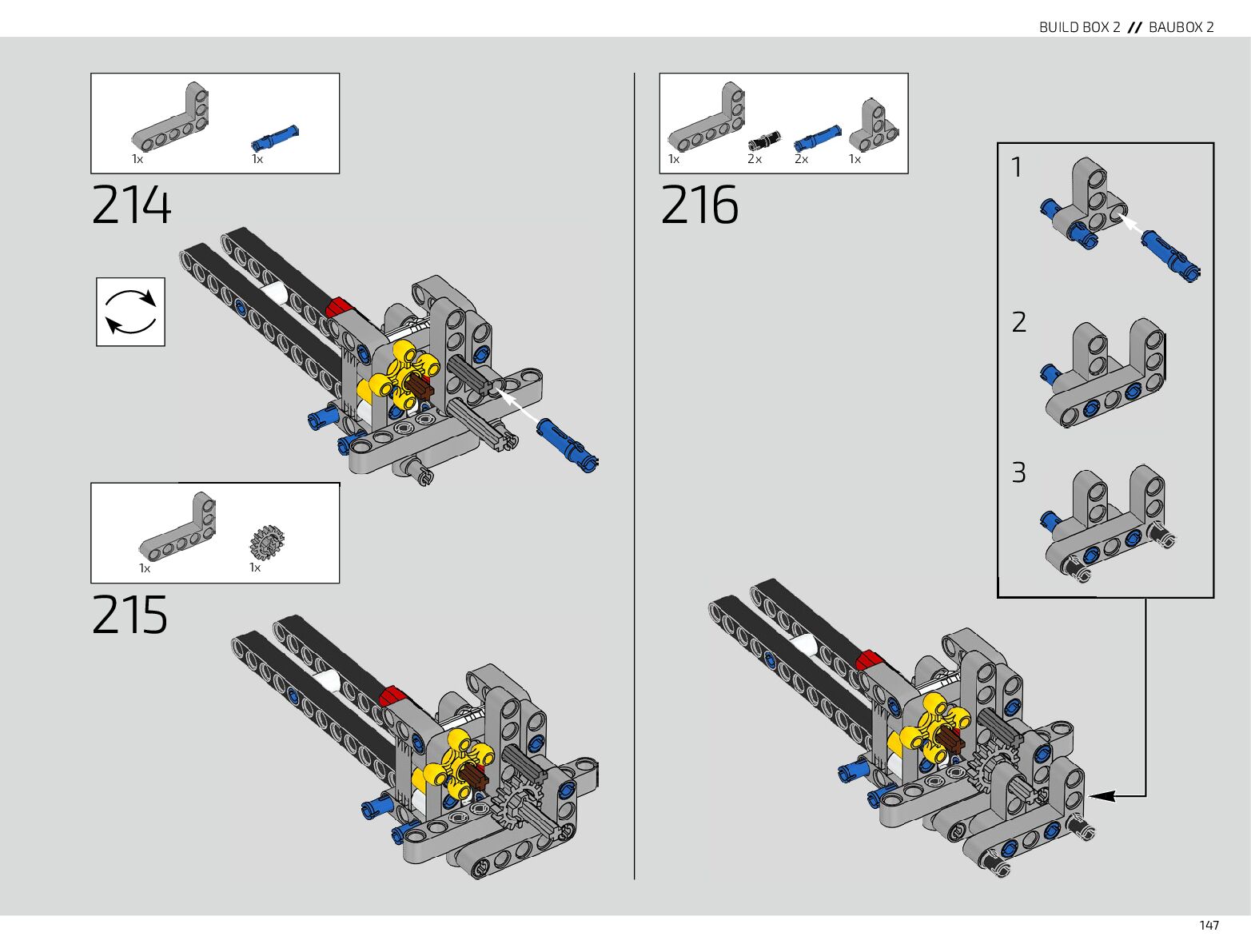 BUILD BOX 2 // BAUBOX 2

1x 1x

214

1x 1x

215

1x 2x 2x 1x

216

1

2

3

147