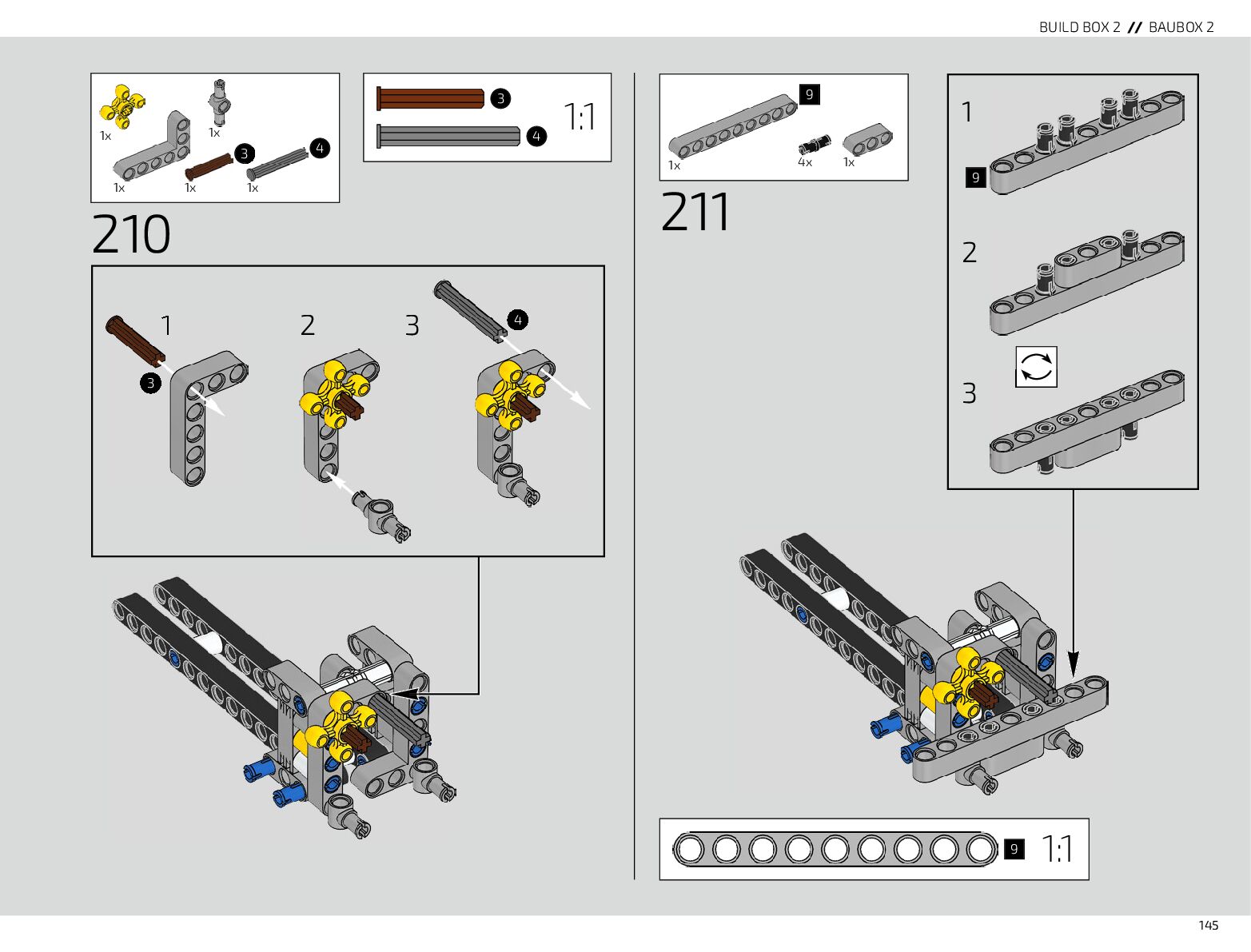 BUILD BOX 2 // BAUBOX 2

1x
1x
1x
3
1x
4
1x

3
4
1:1

210

1
3
2
3
4

9
1x
4x
1x

211

1
9
2
3

9
1:1

145