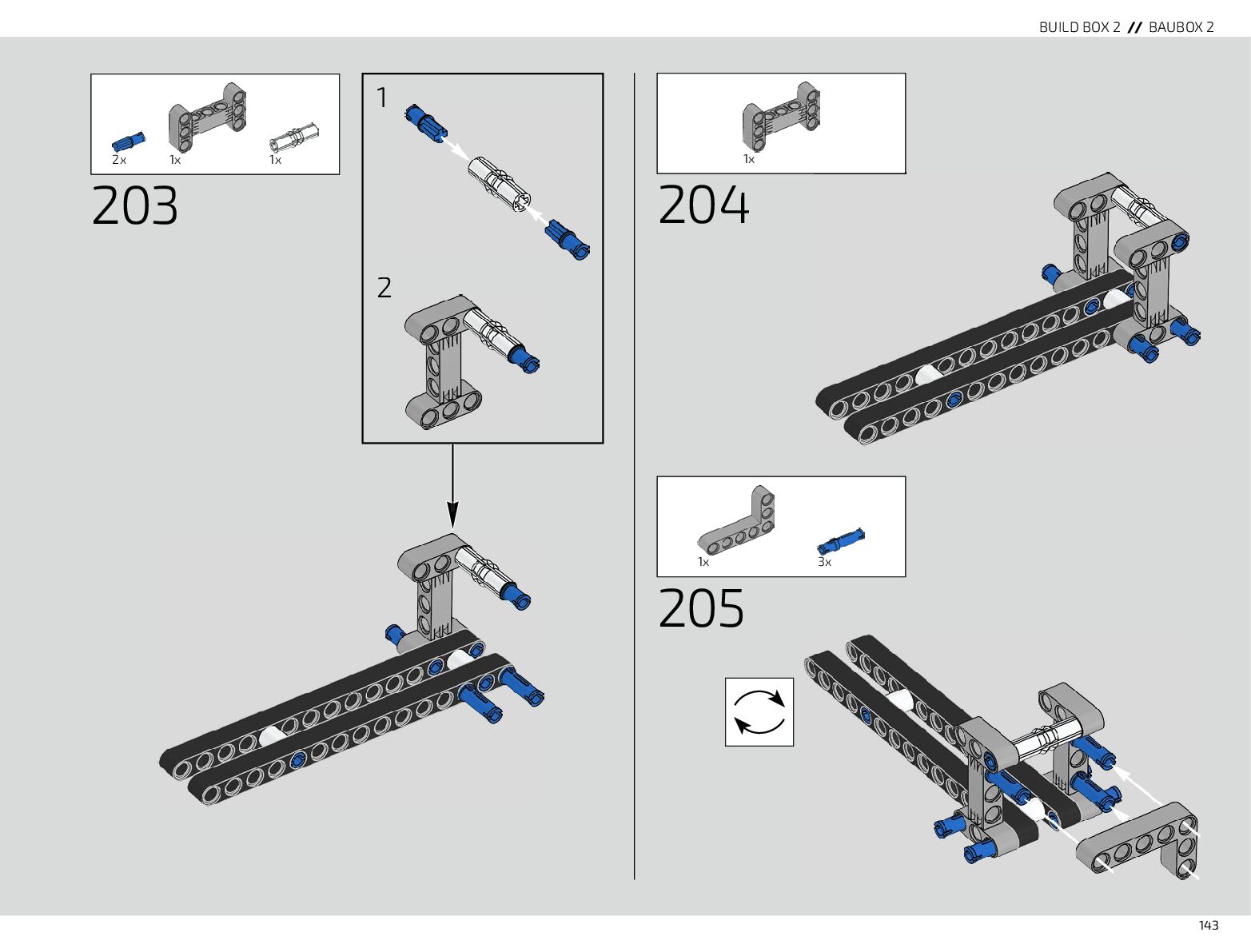 BUILD BOX 2 // BAUBOX 2

2x 1x 1x

203

1

2

1x

204

1x 3x

205

143