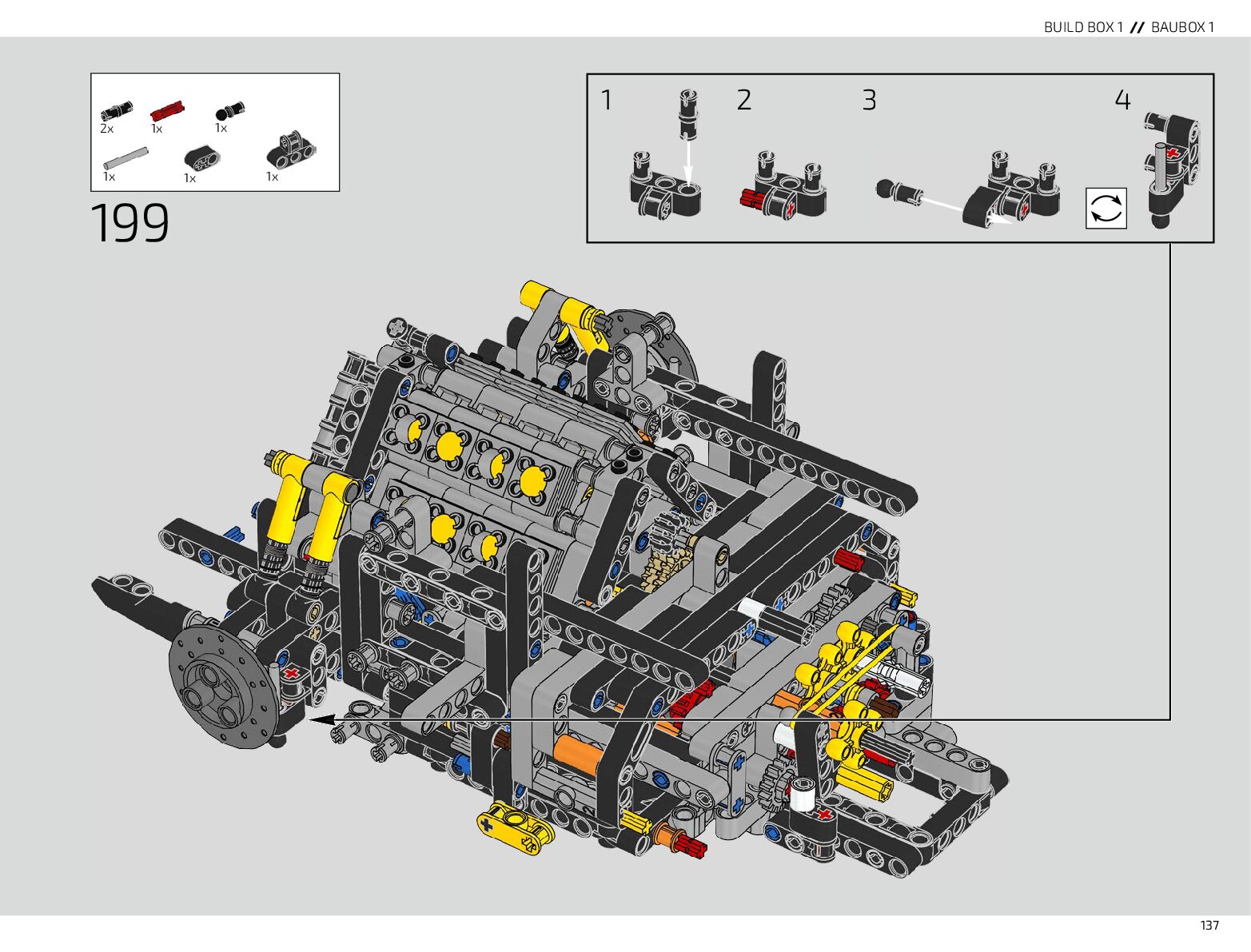 BUILD BOX 1 // BAUBOX 1

2x 1x 1x
1x 1x 1x

199

1 2 3 4

137