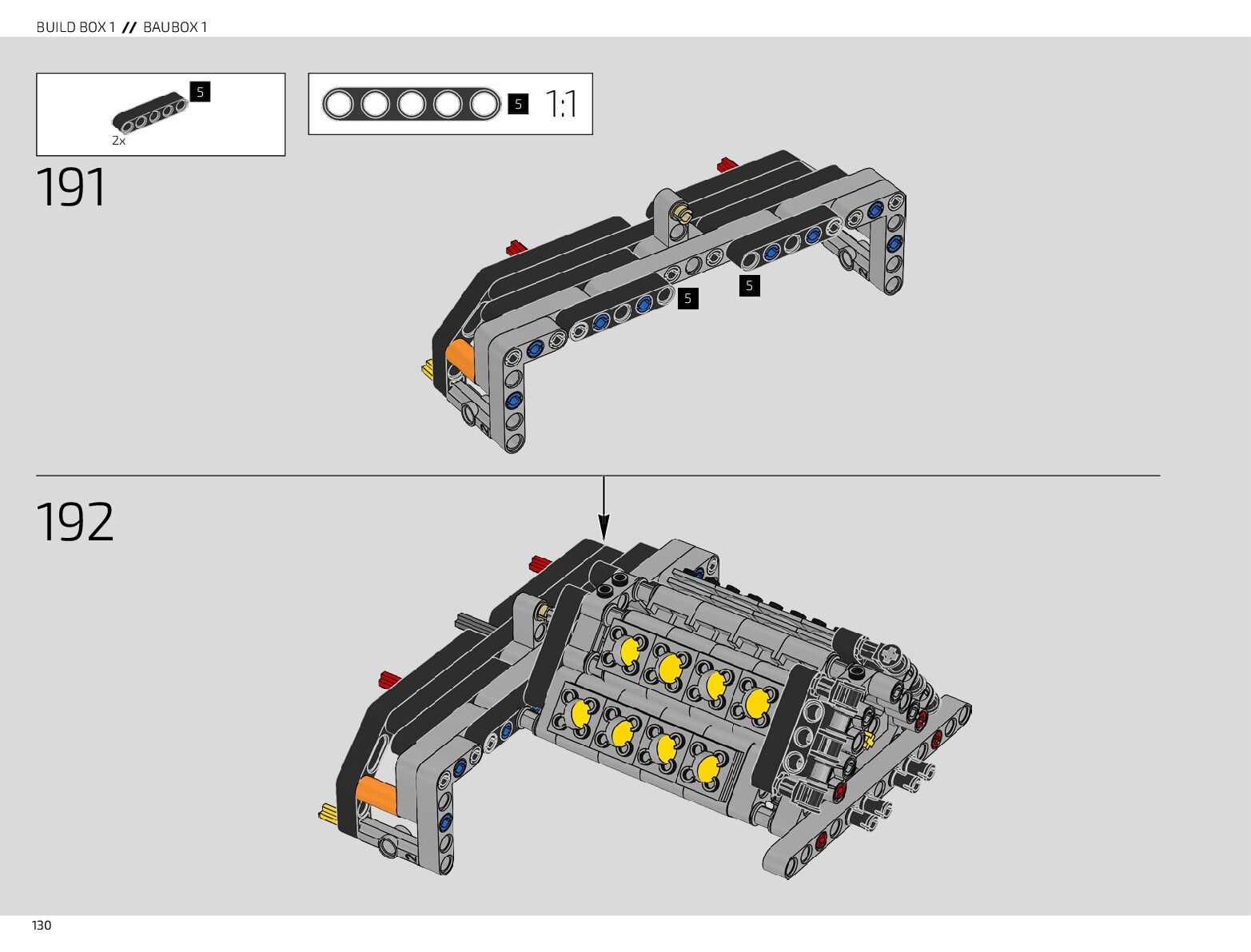 BUILD BOX 1 // BAUBOX 1

5
2x

5 1:1

191

5
5

192

130