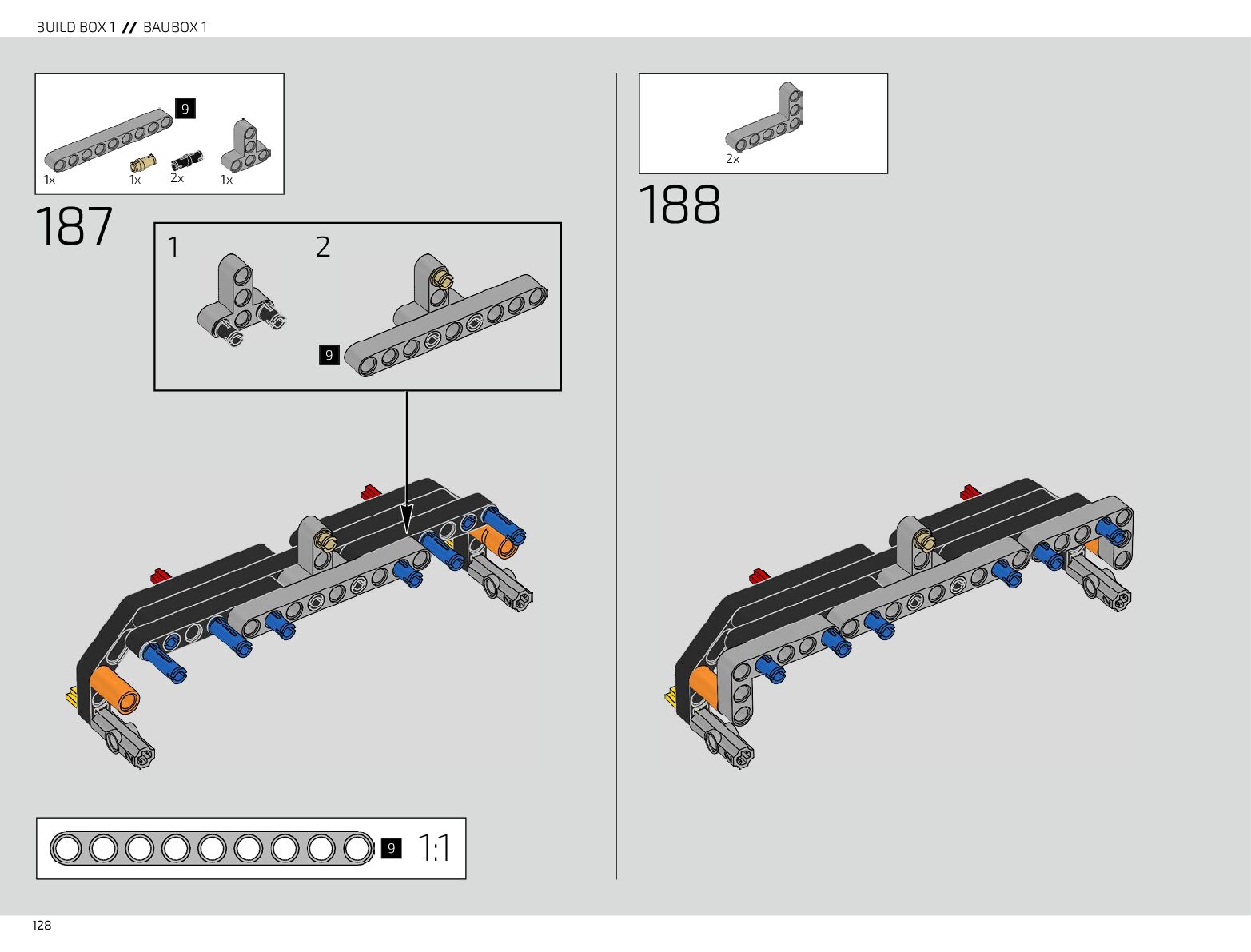 BUILD BOX 1 // BAUBOX 1

9
1x
1x
2x
1x

187

1
2
9

9
1:1

2x

188

128