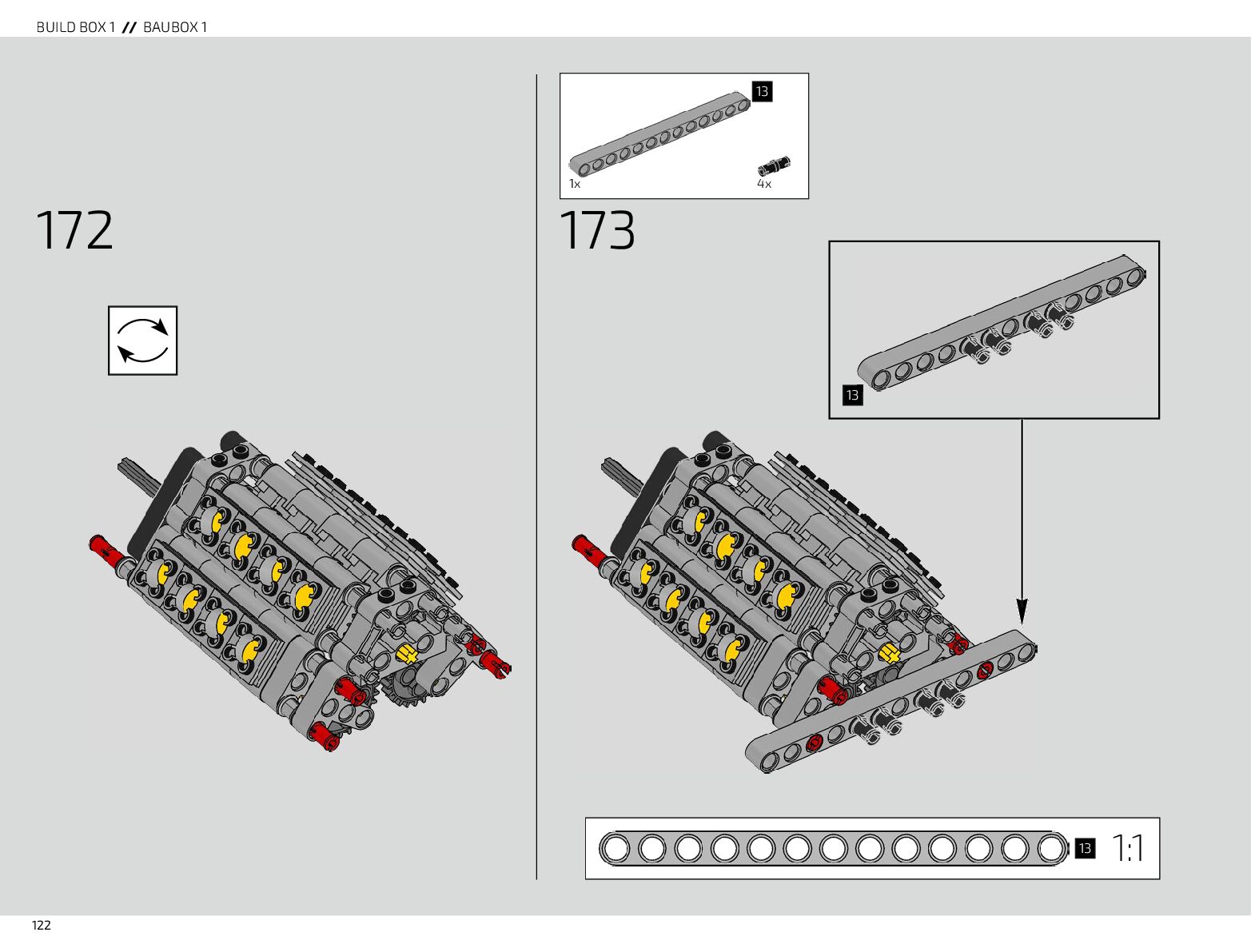 BUILD BOX 1 // BAUBOX 1

172

13

1x

4x

173

13

13

1:1

122