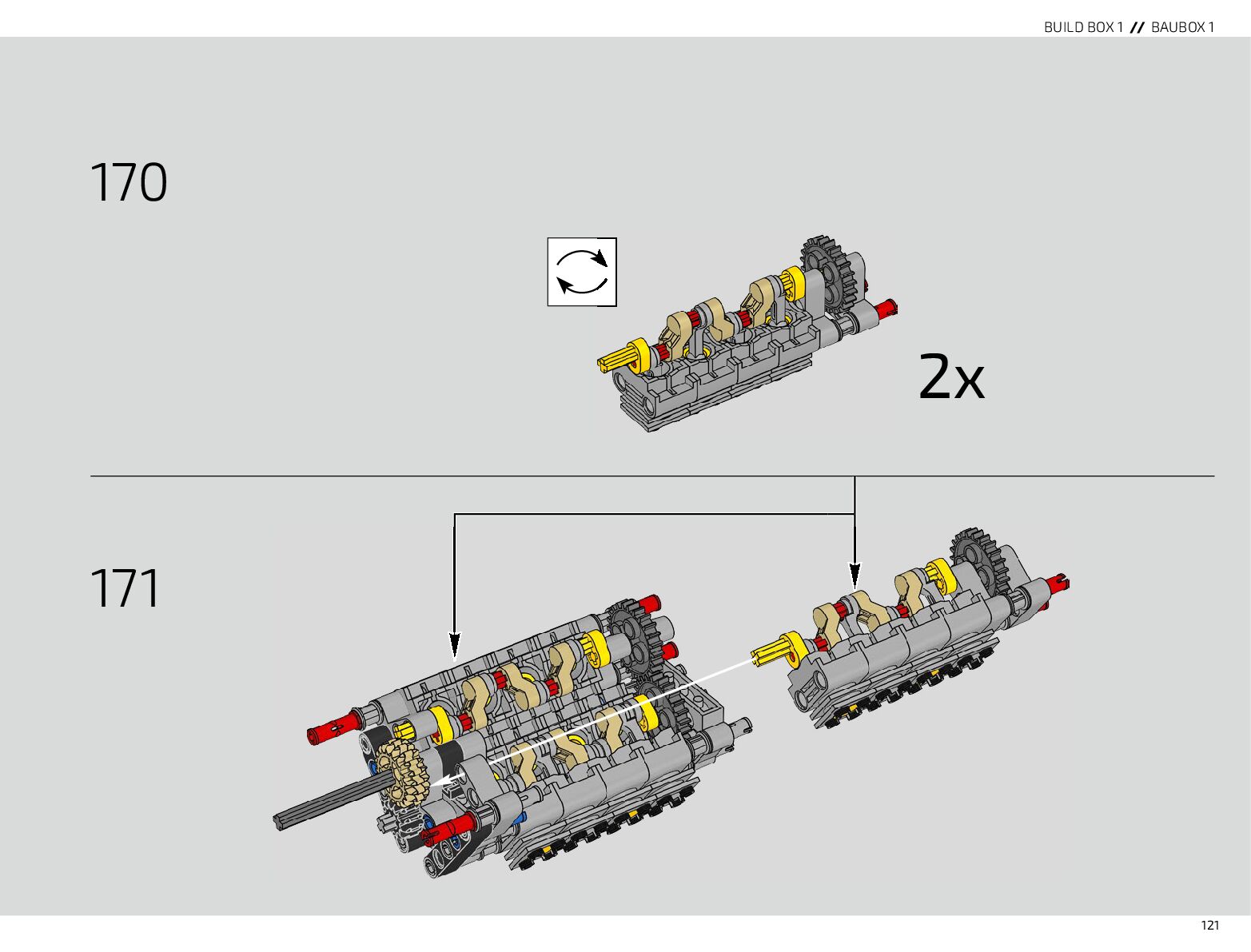 BUILD BOX 1 // BAUBOX 1

170

2x

171

121