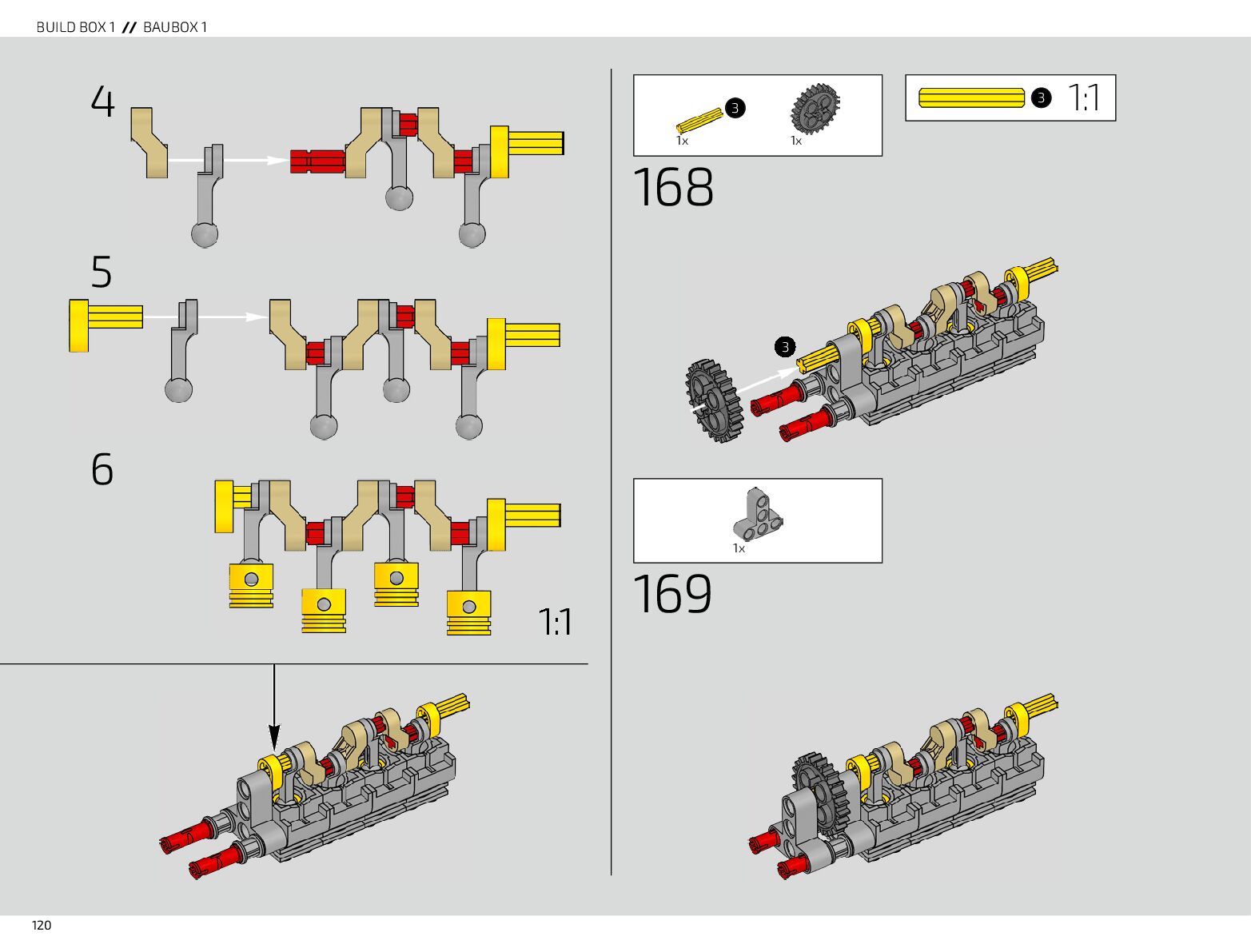 BUILD BOX 1 // BAUBOX 1

4

5

6

1:1

3
1x
1x

3 1:1

168

3

1x

169

120