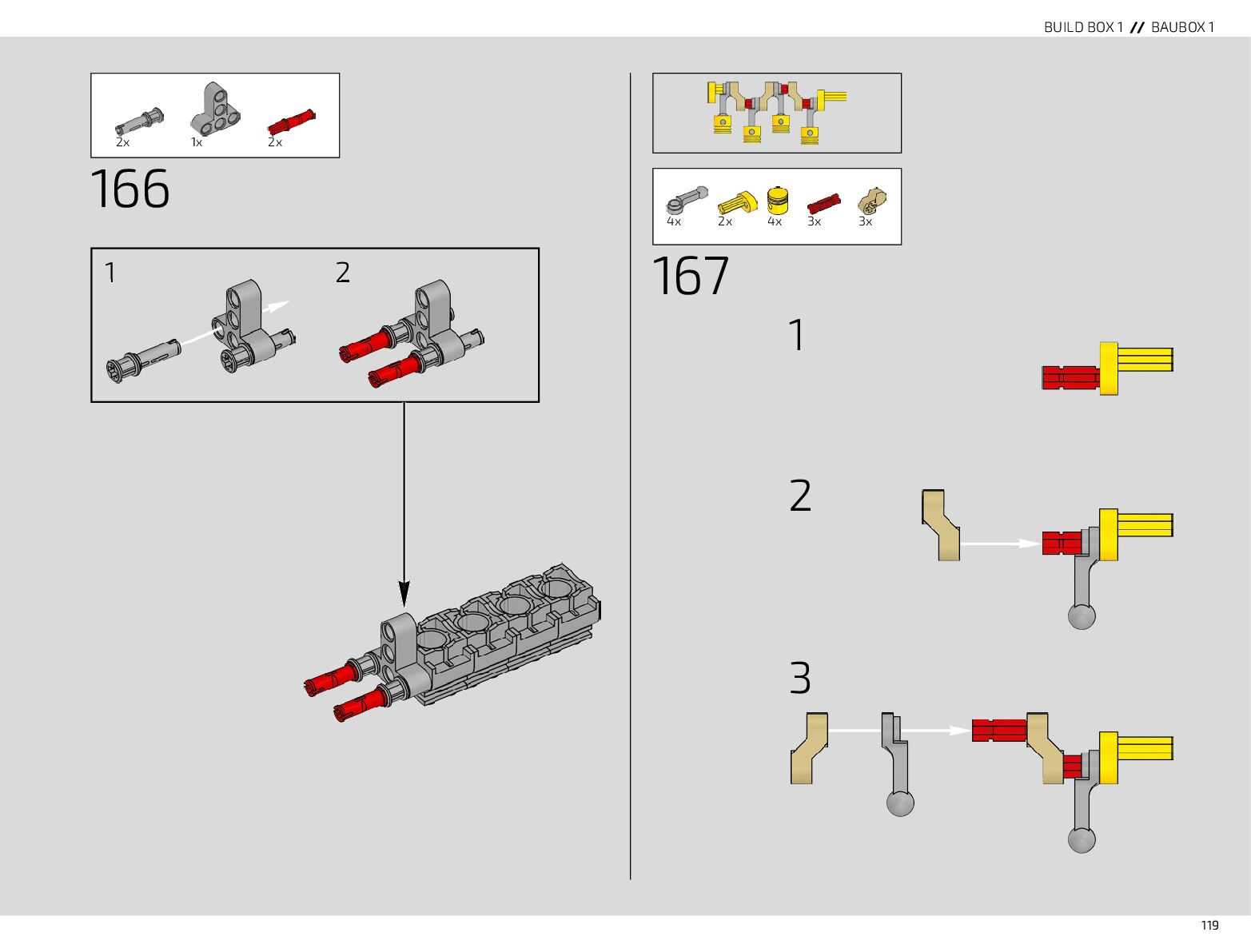 BUILD BOX 1 // BAUBOX 1

2x 1x 2x

166

1

2

4x 2x 4x 3x 3x

167

1

2

3

119