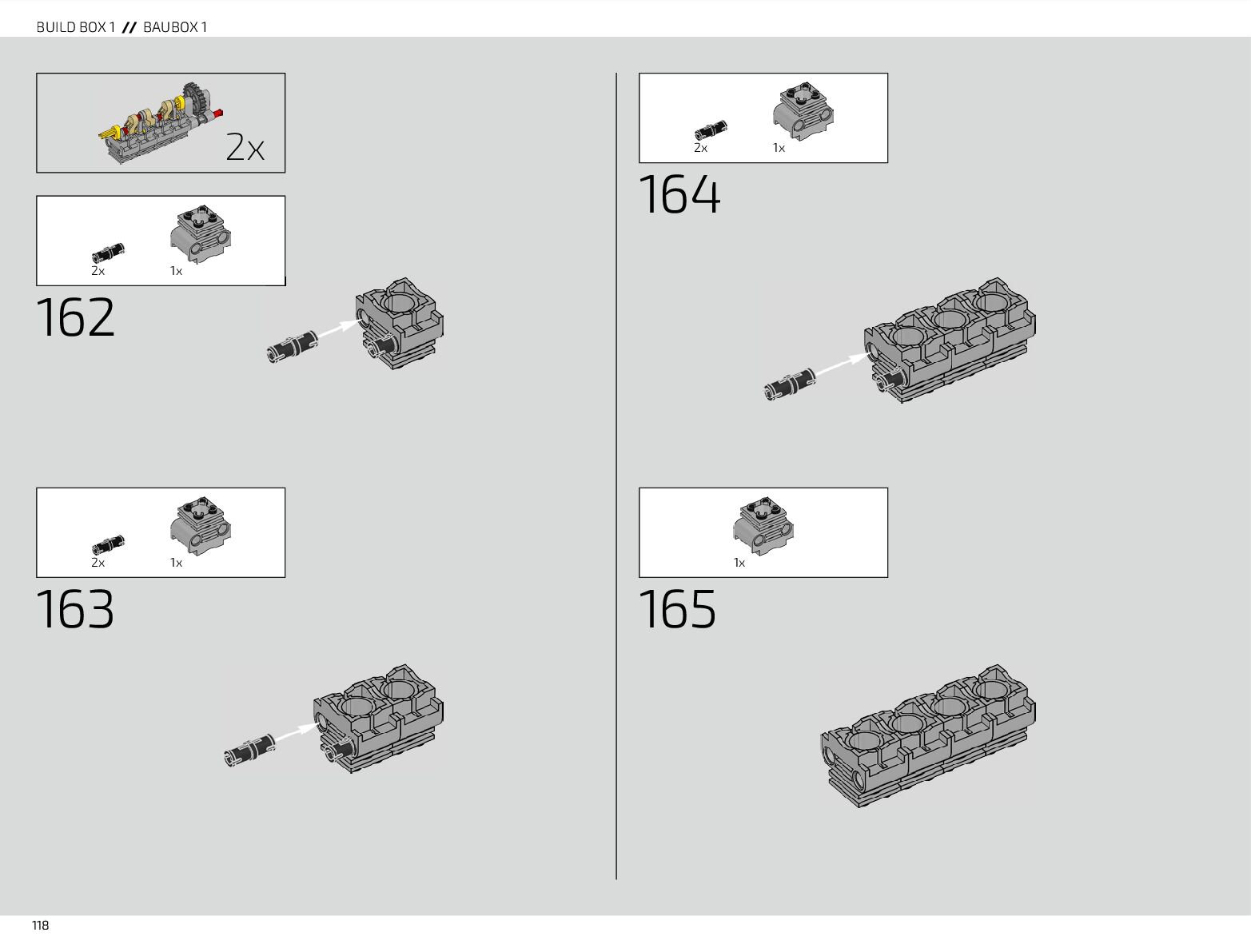 BUILD BOX 1 // BAUBOX 1

2x

2x 1x

162

2x 1x

163

2x 1x

164

1x

165

118