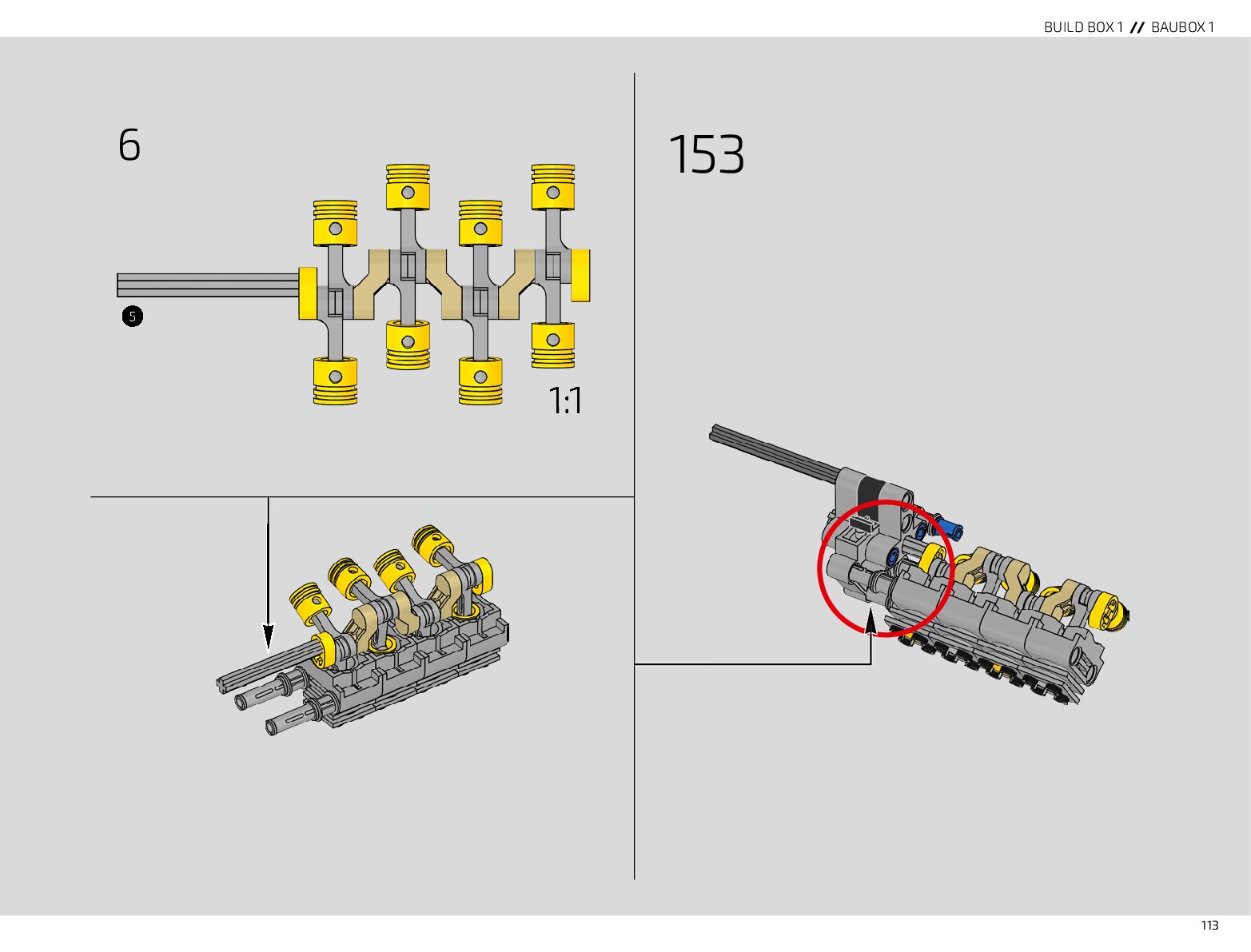 BUILD BOX 1 // BAUBOX 1

6

5

1:1

153

113