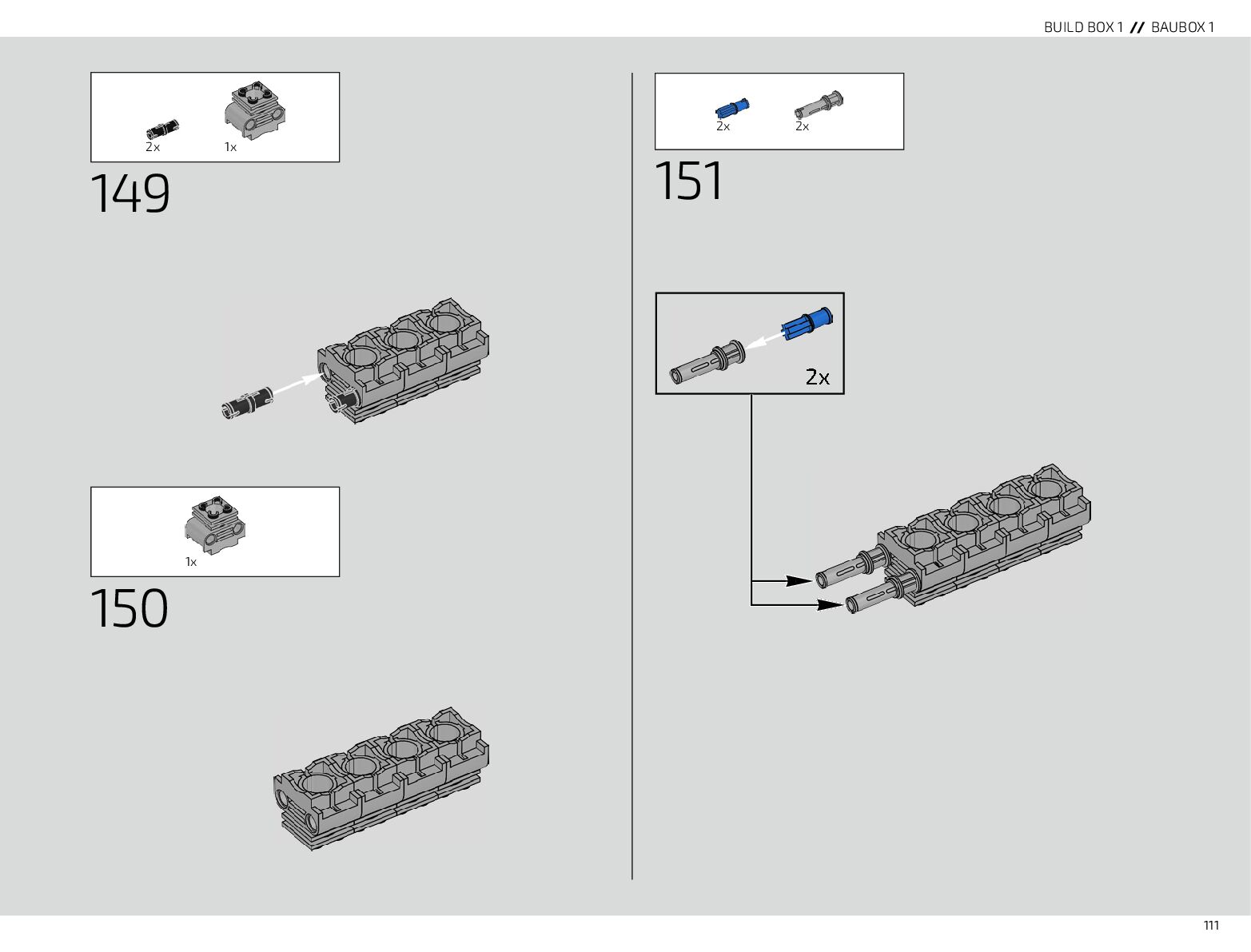 BUILD BOX 1 // BAUBOX 1

2x 1x

149

1x

150

2x 2x

151

2x

111