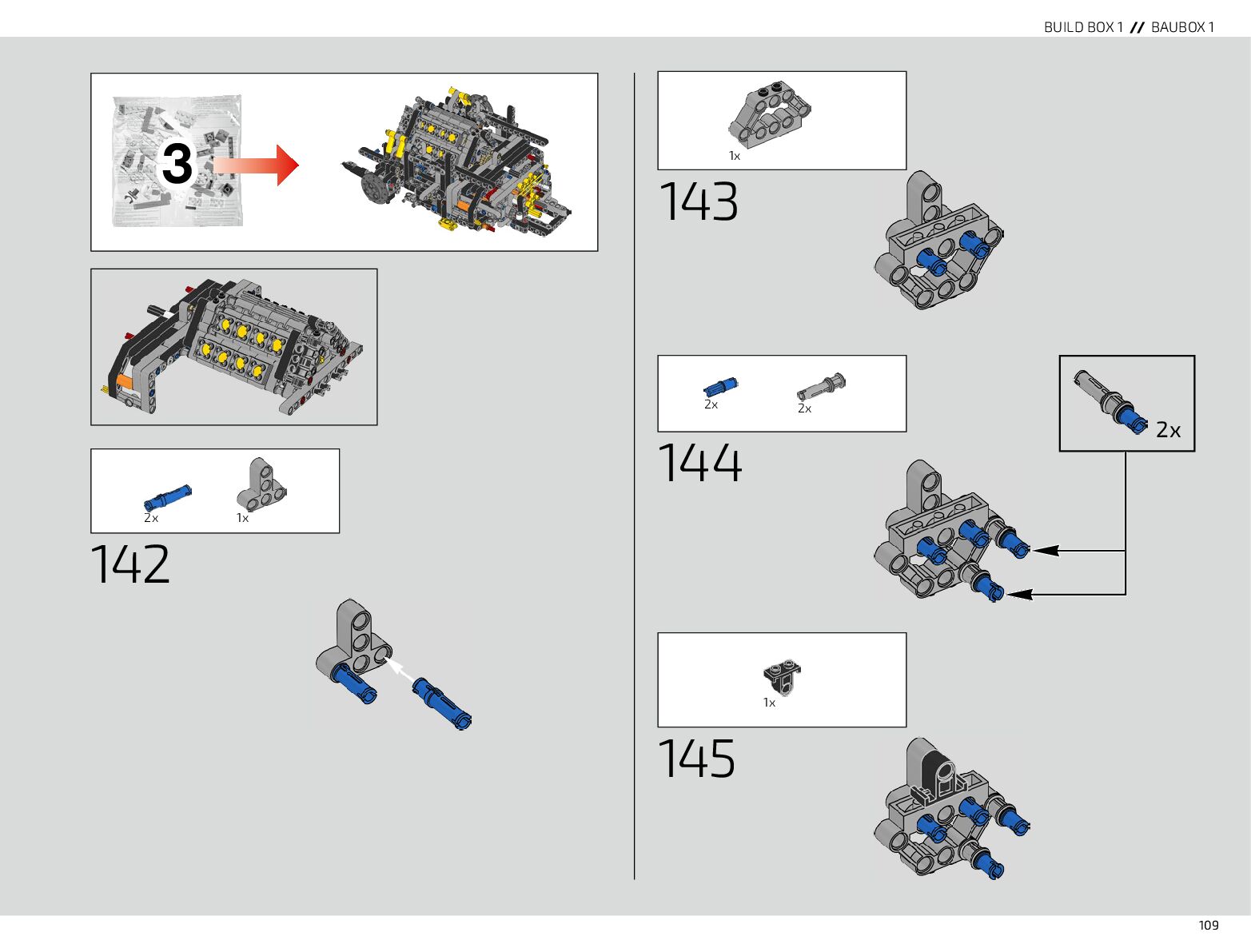 BUILD BOX 1 // BAUBOX 1

3

2x 1x

142

1x

143

2x 2x

144

2x

1x

145

109