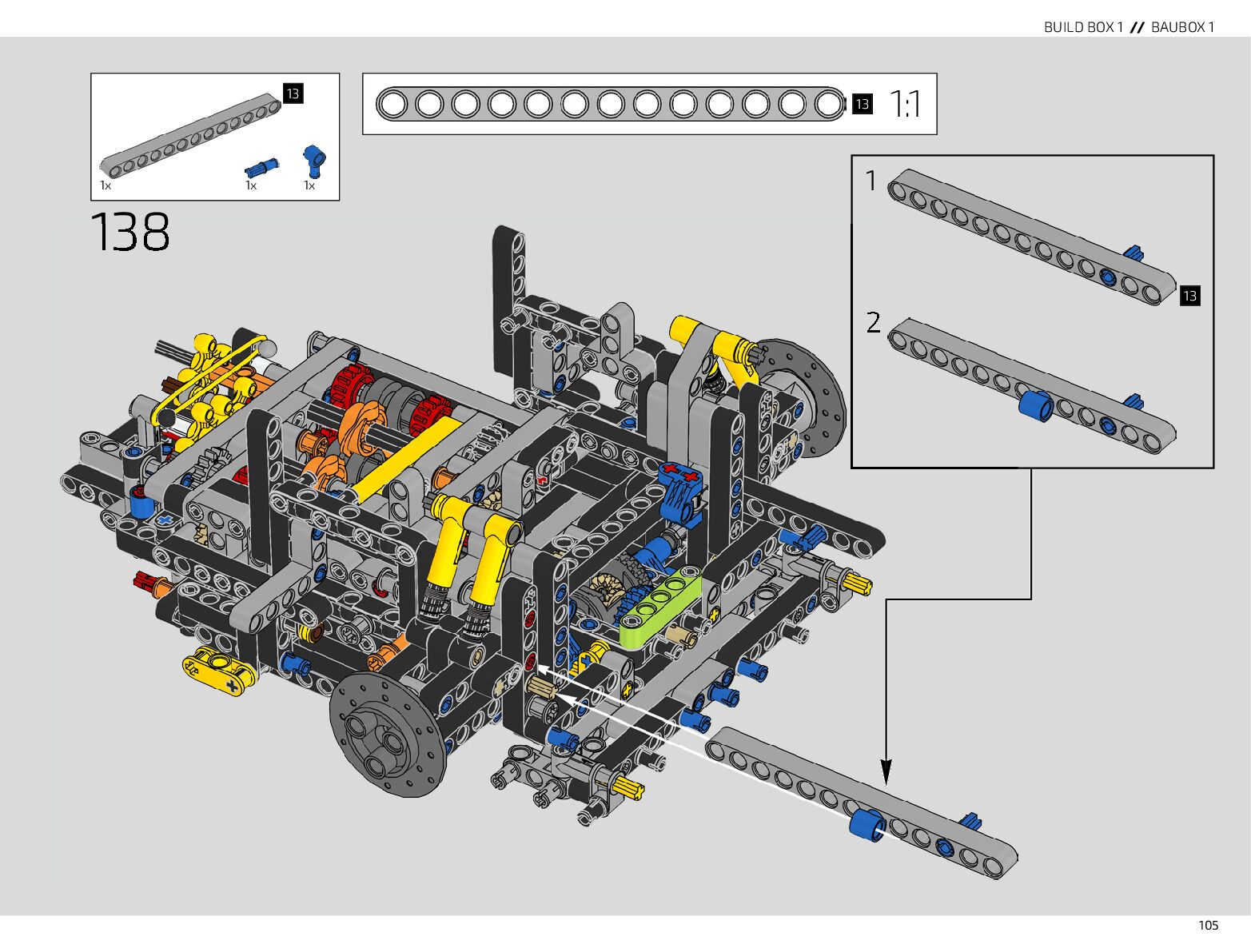 BUILD BOX 1 // BAUBOX 1

13
1x
1x
1x

13 1:1

138

1
13
2

105