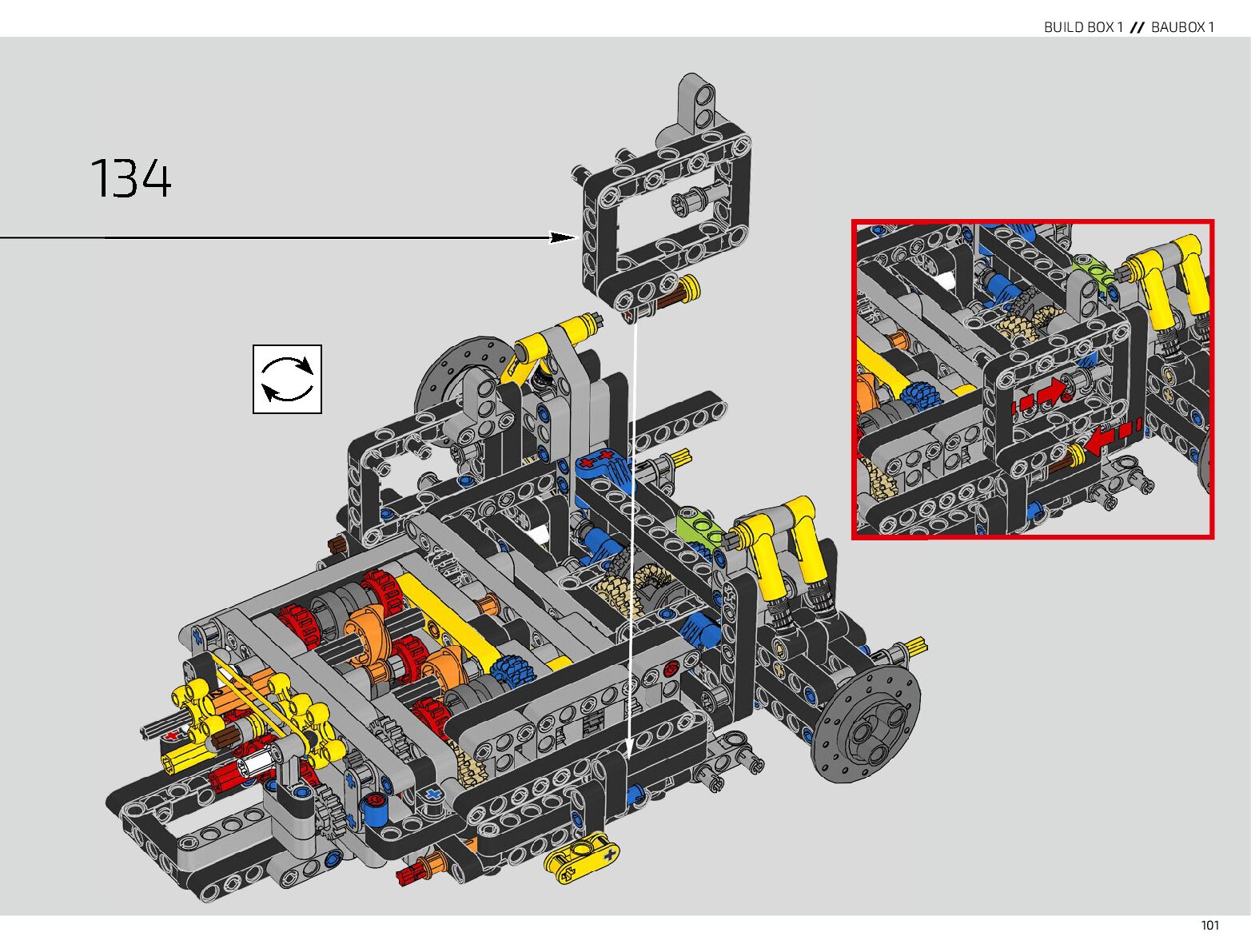 BUILD BOX 1 // BAUBOX 1

134

101