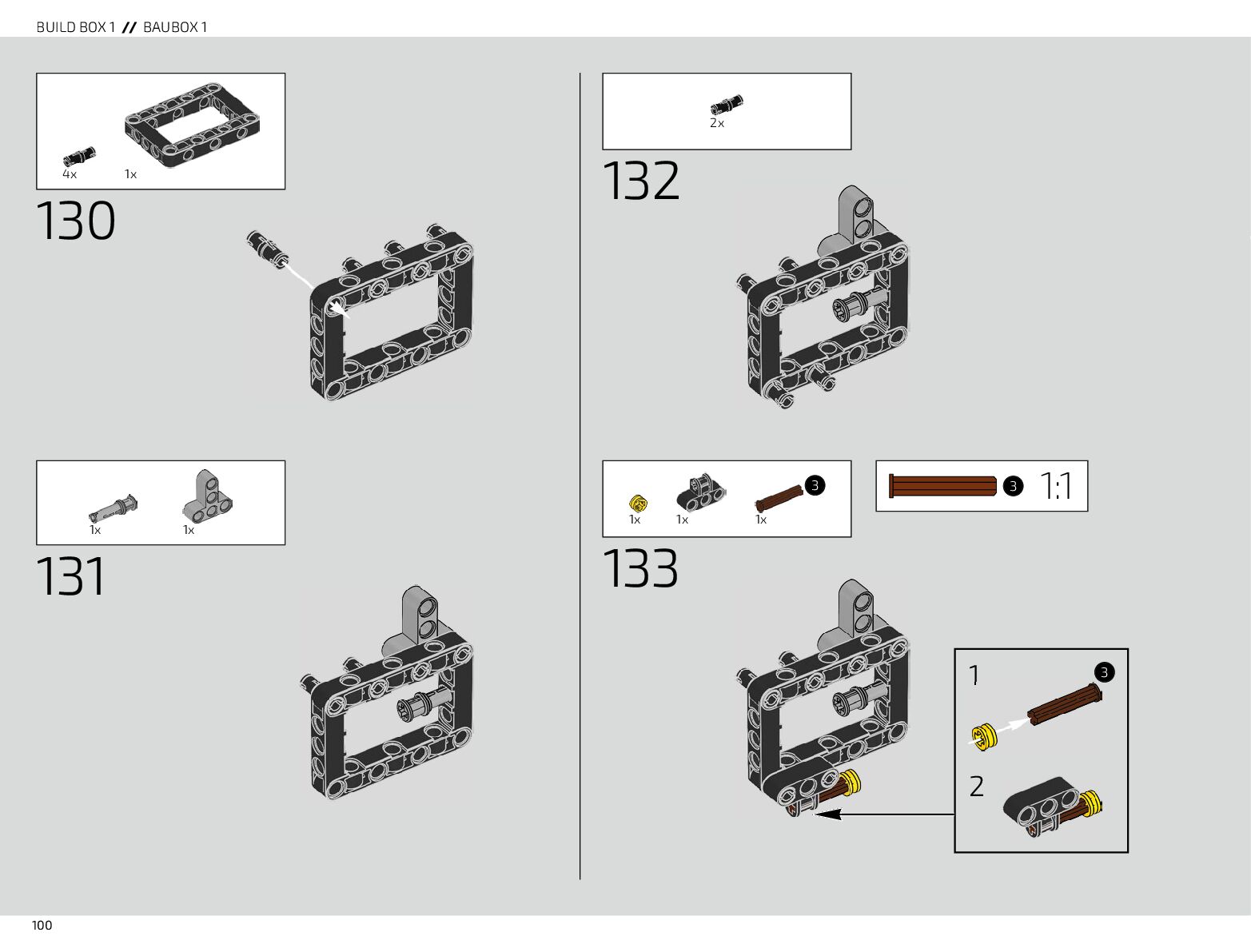 BUILD BOX 1 // BAUBOX 1

4x 1x

130

1x 1x

131

2x

132

1x 1x 1x 3

3 1:1

133

1 3

2

100