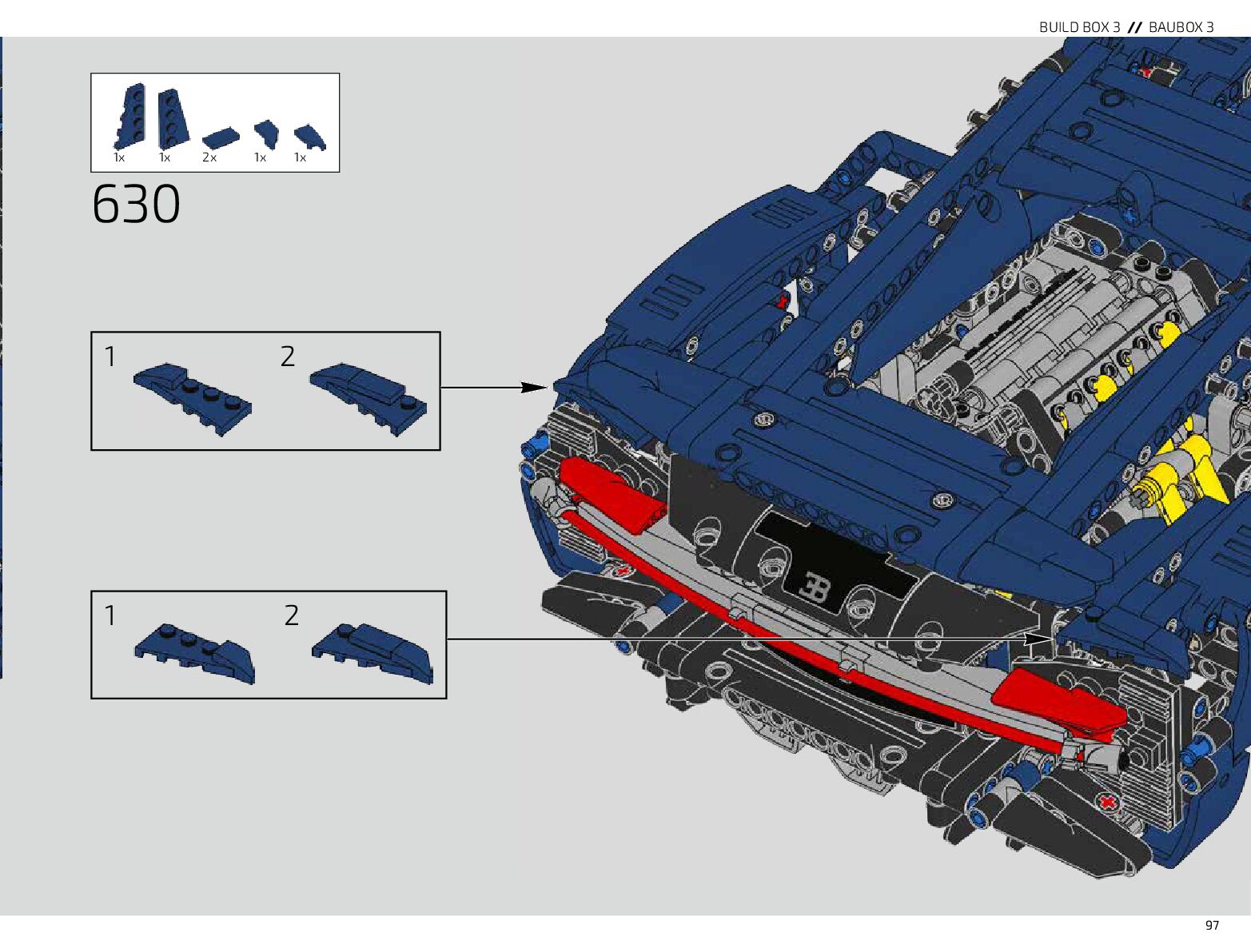 BUILD BOX 3 // BAUBOX 3

1x 1x 2x 1x 1x

630

1 2

1 2

97