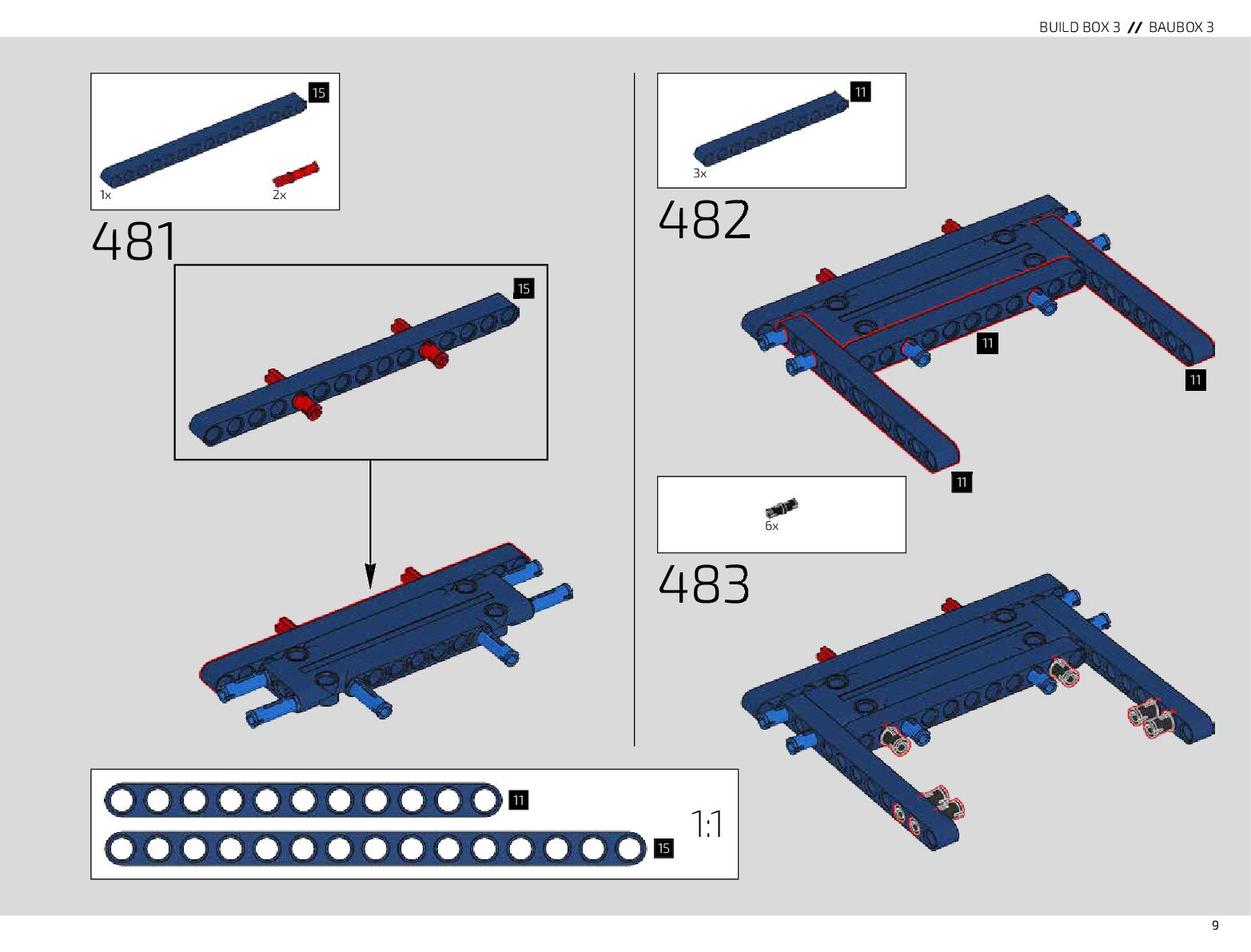 BUILD BOX 3 // BAUBOX 3

15

1x

2x

481

15

11

3x

482

11

11

11

6x

483

11

15

1:1

9