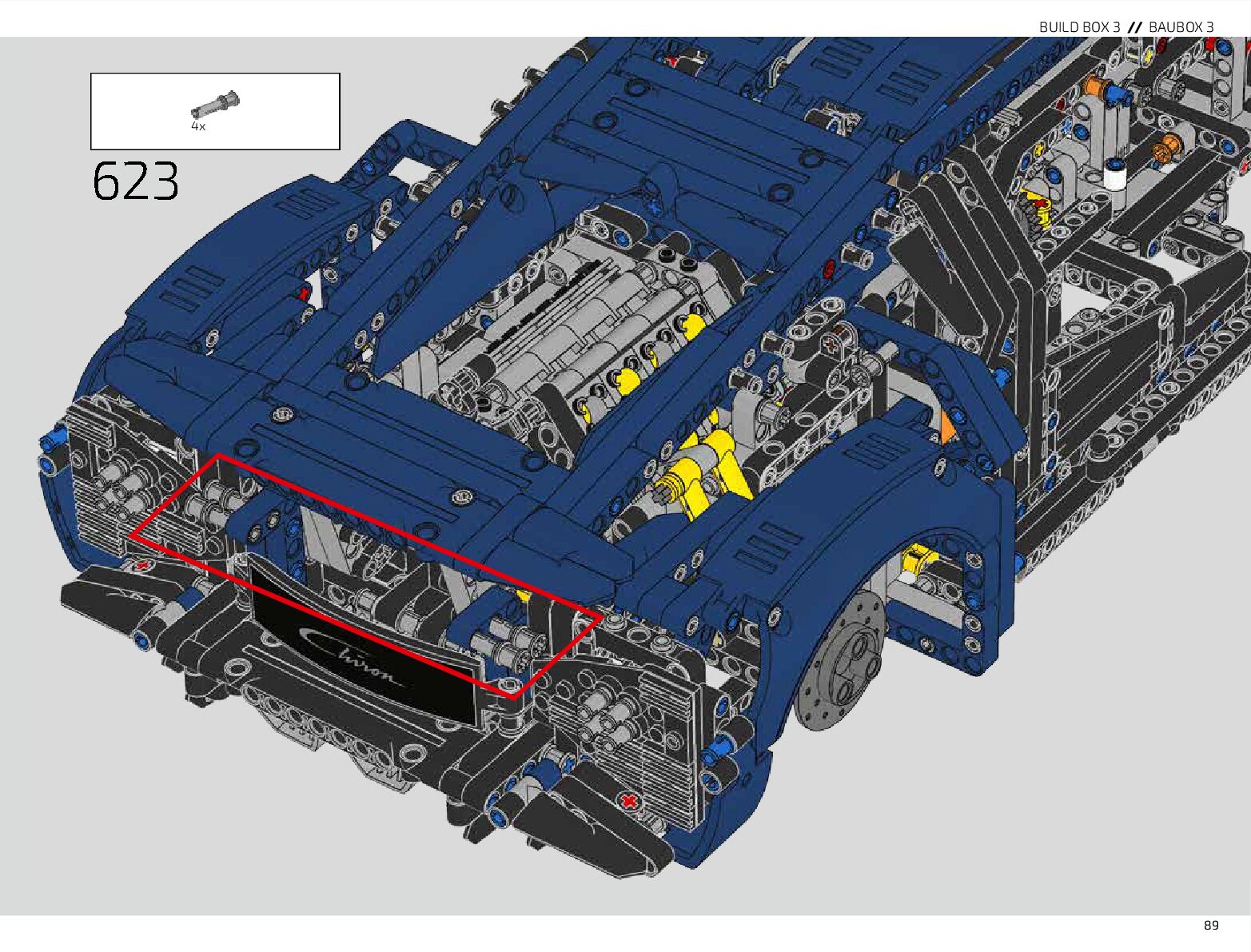 BUILD BOX 3 // BAUBOX 3

4x

623

Chiron

89