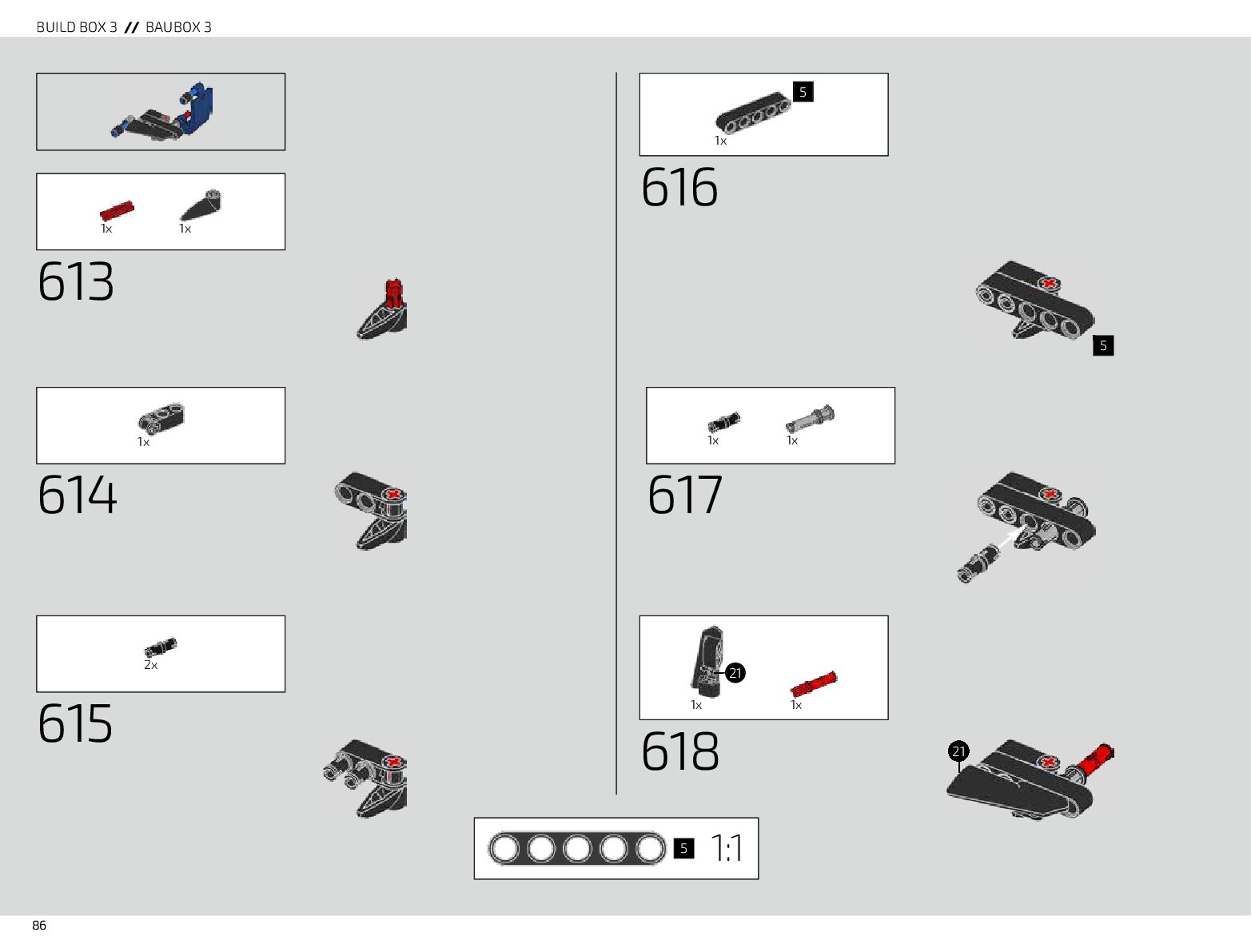 BUILD BOX 3 // BAUBOX 3

1x 1x

613

1x

614

2x

615

5

1x

616

5

1x 1x

617

21

1x 1x

618

21

5 1:1

86