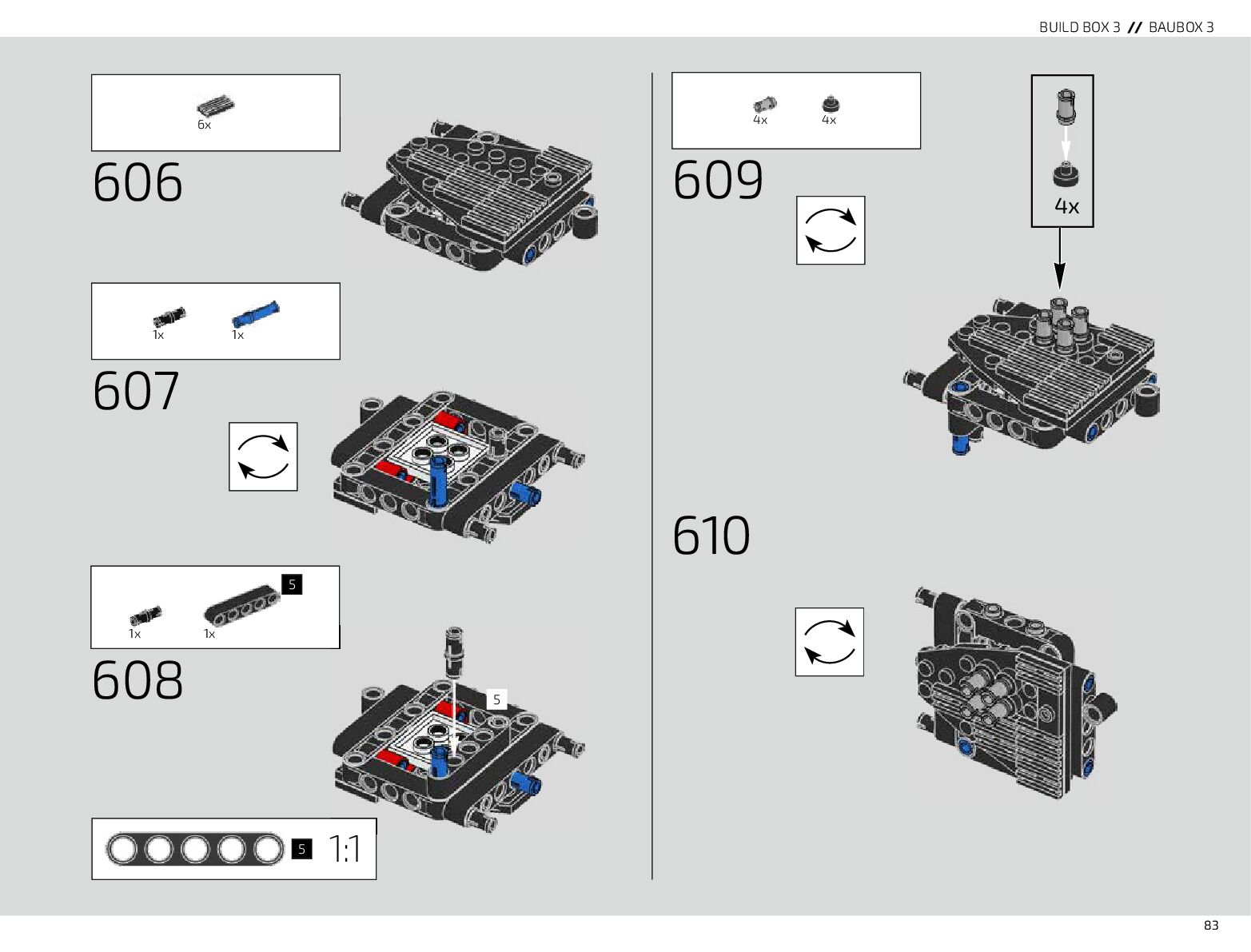 BUILD BOX 3 // BAUBOX 3

6x

606

1x 1x

607

5

1x 1x

608

5

5 1:1

4x 4x

609

4x

610

83