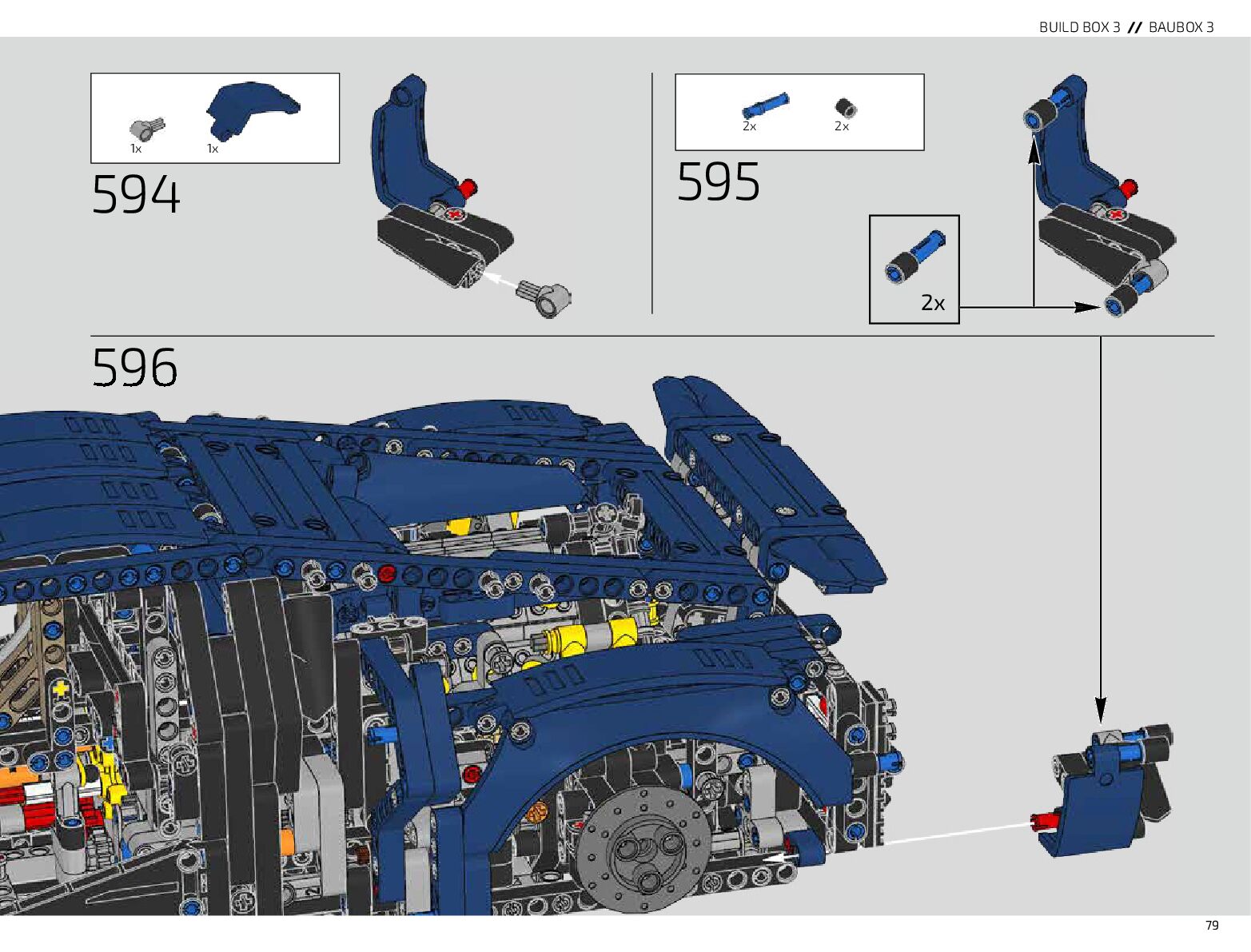 BUILD BOX 3 // BAUBOX 3

1x 1x

594

2x 2x

595

2x

596

79