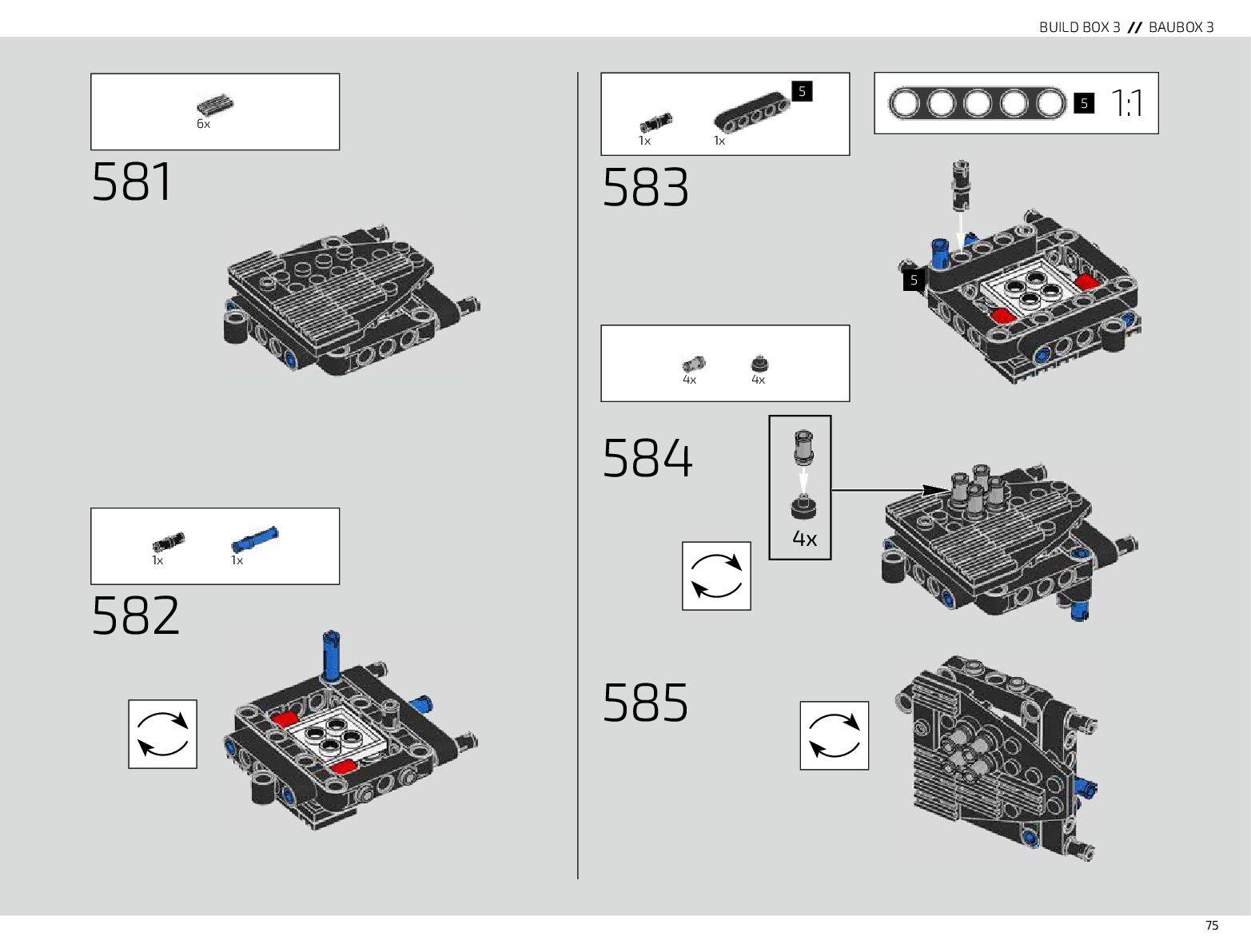 BUILD BOX 3 // BAUBOX 3

6x

581

1x 1x

582

1x 1x 5

5 1:1

583

5

4x 4x

584

4x

585

75