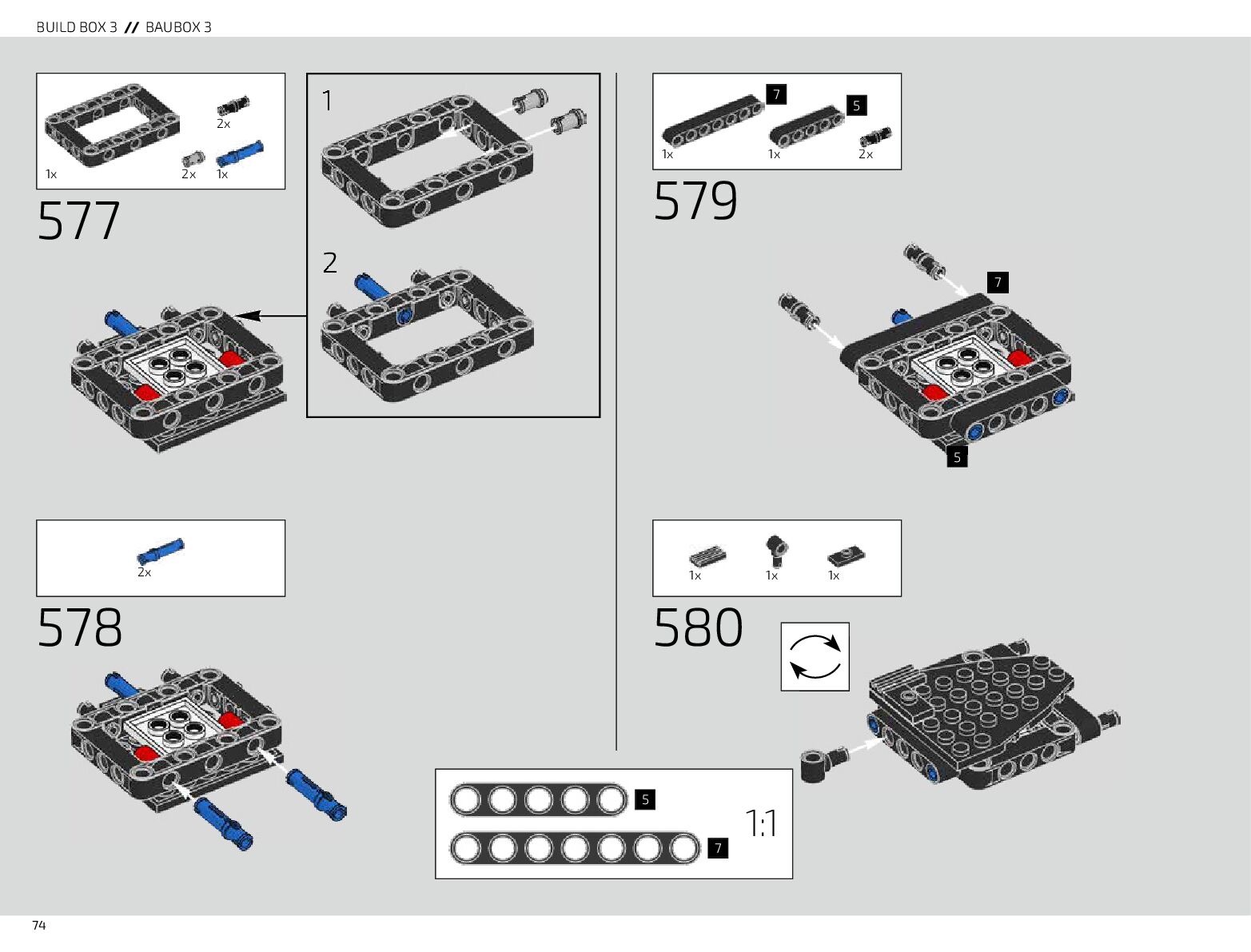 BUILD BOX 3 // BAUBOX 3

2x
1x
2x
1x

577

1

2

2x

578

7
5
1x
1x
2x

579

7

5

1x
1x
1x

580

5
7
1:1

74