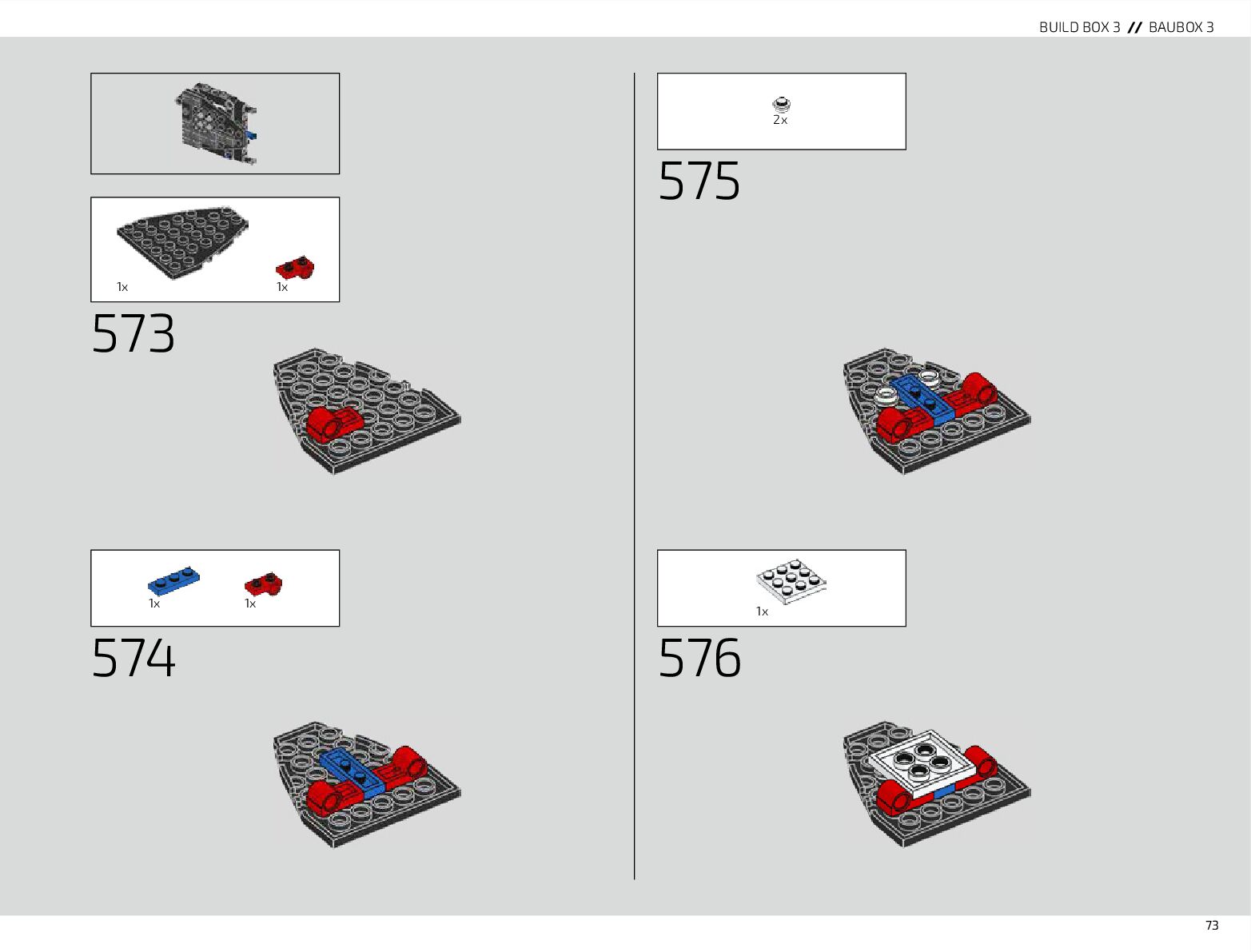 BUILD BOX 3 // BAUBOX 3

1x
1x

573

1x
1x

574

2x

575

1x

576

73