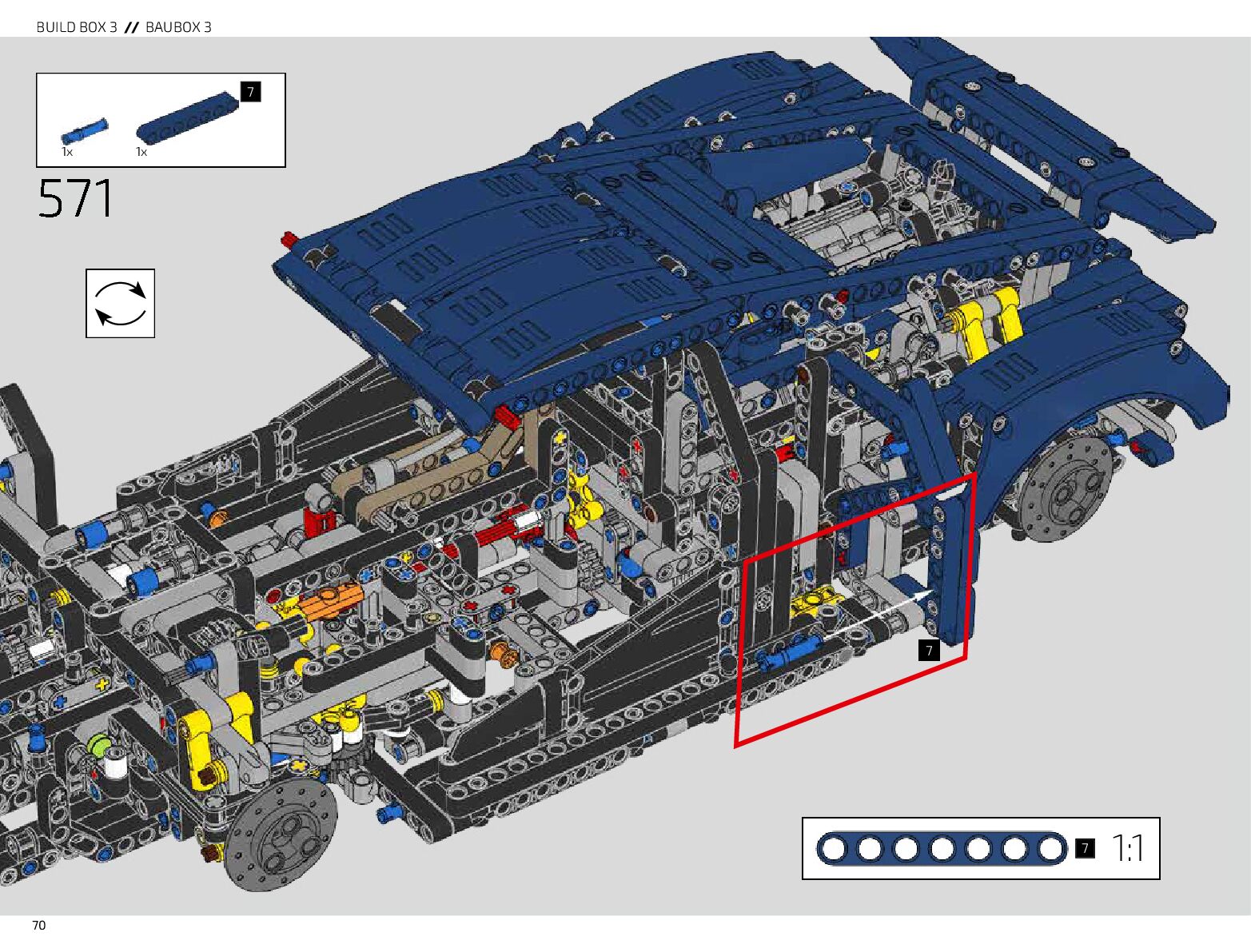 BUILD BOX 3 // BAUBOX 3

7

1x 1x

571

7

7 1:1

70