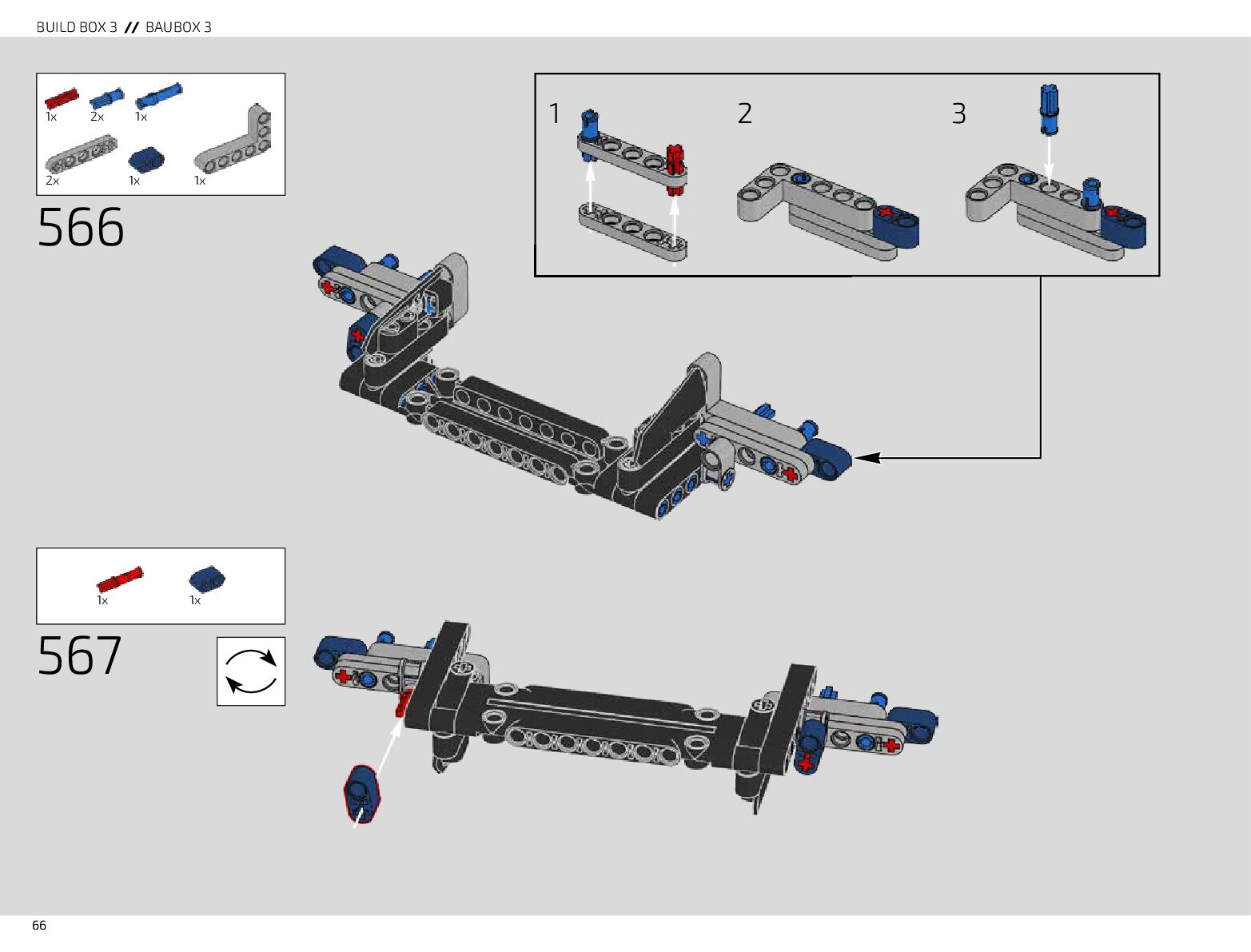 BUILD BOX 3 // BAUBOX 3

1x 2x 1x
2x 1x 1x

566

1 2 3

1x 1x

567

66