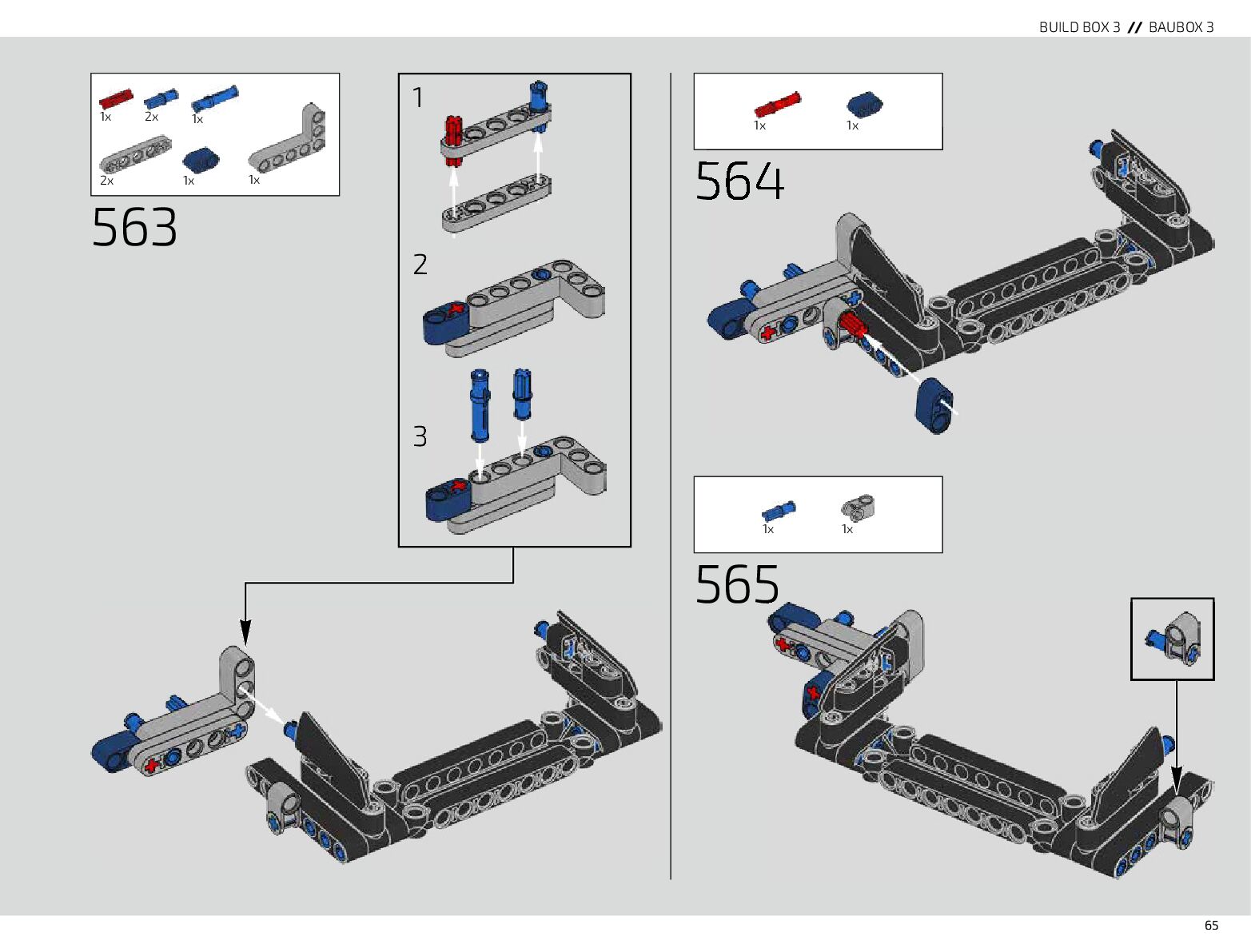 BUILD BOX 3 // BAUBOX 3

1x 2x 1x
2x 1x 1x

563

1

2

3

1x 1x

564

1x 1x

565

65