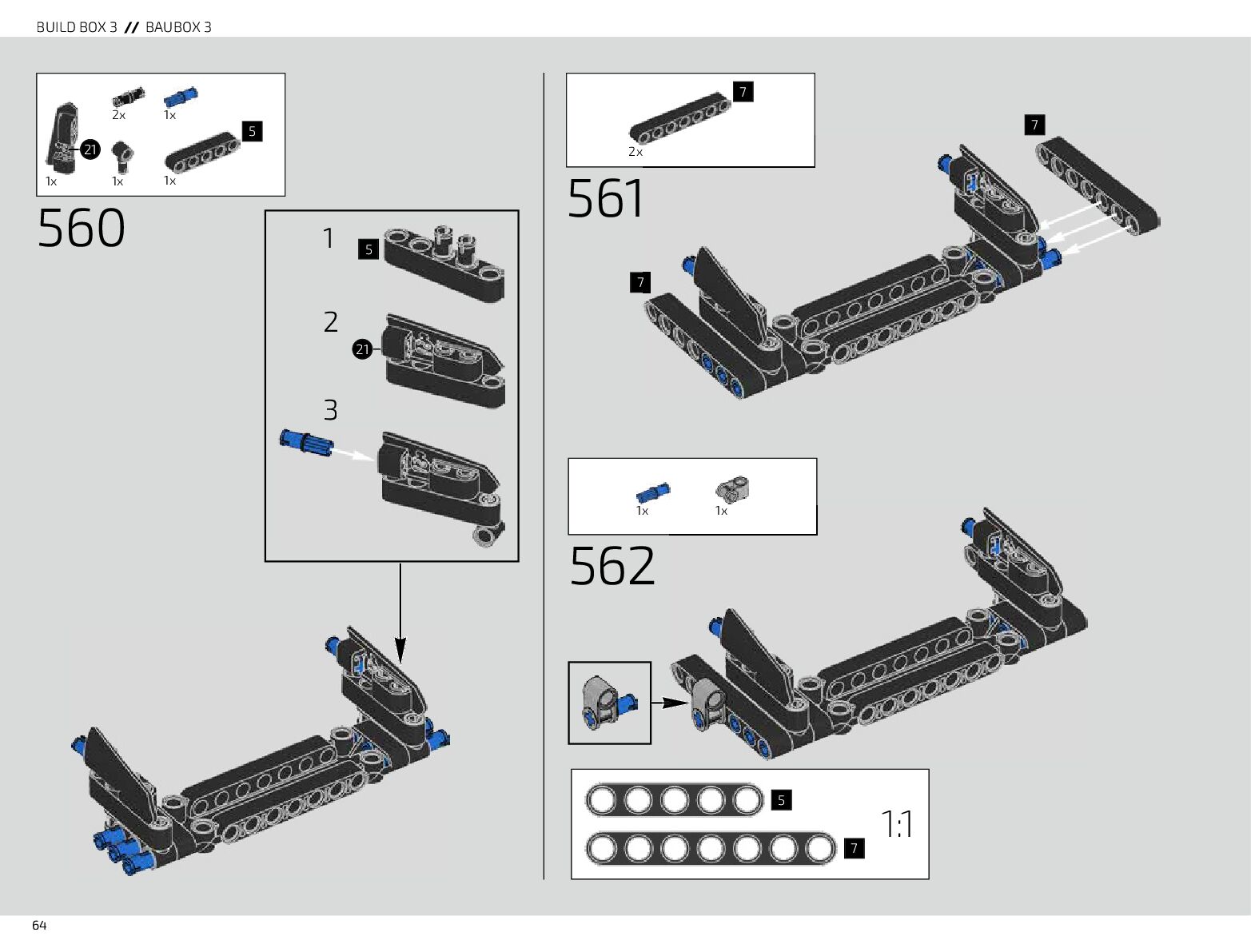 BUILD BOX 3 // BAUBOX 3

2x
1x
21
5
1x
1x
1x

560

1
5
2
21
3

7
2x

561

7
7

1x
1x

562

5
7
1:1

64