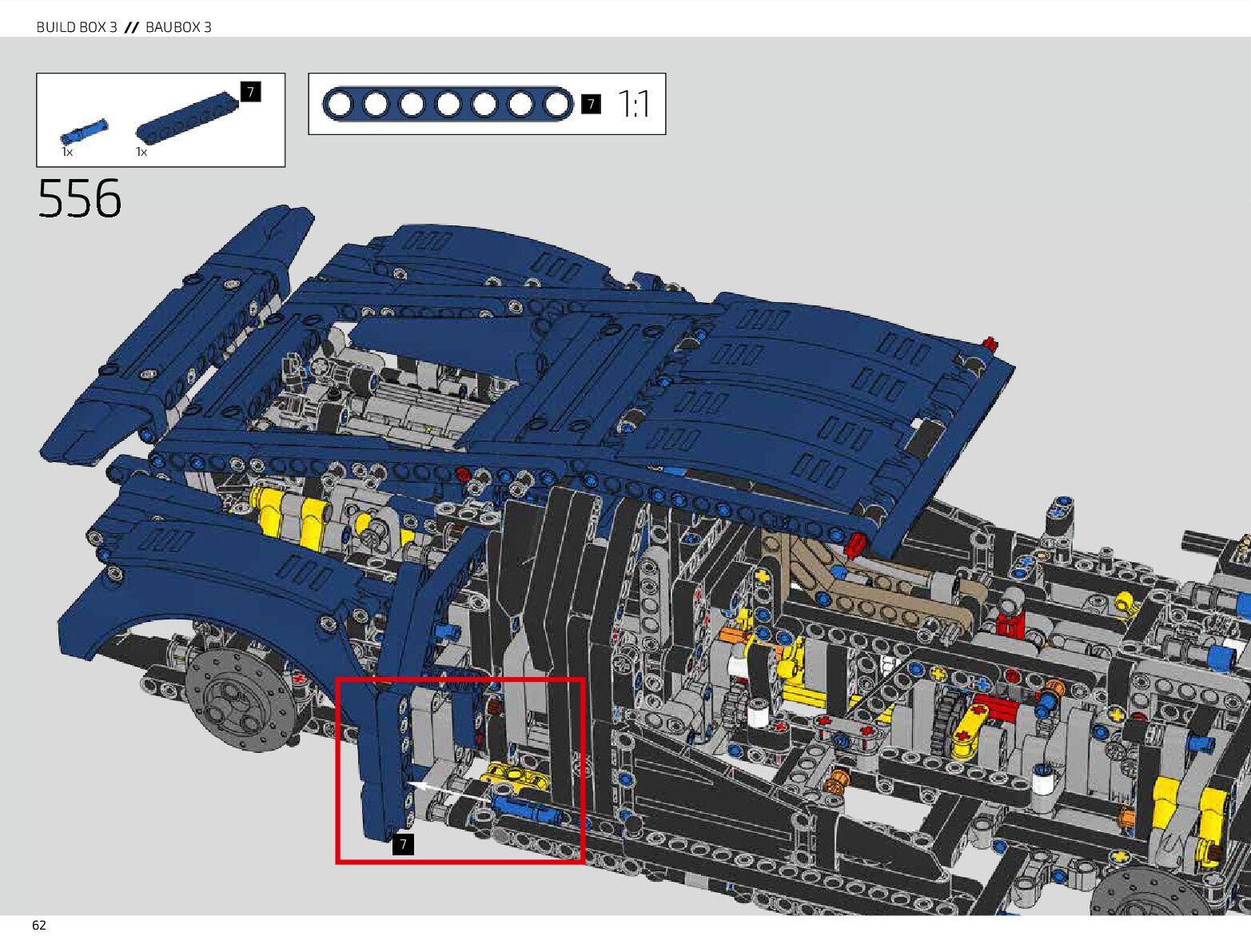 BUILD BOX 3 // BAUBOX 3

7

1x

1x

7 1:1

556

7

62