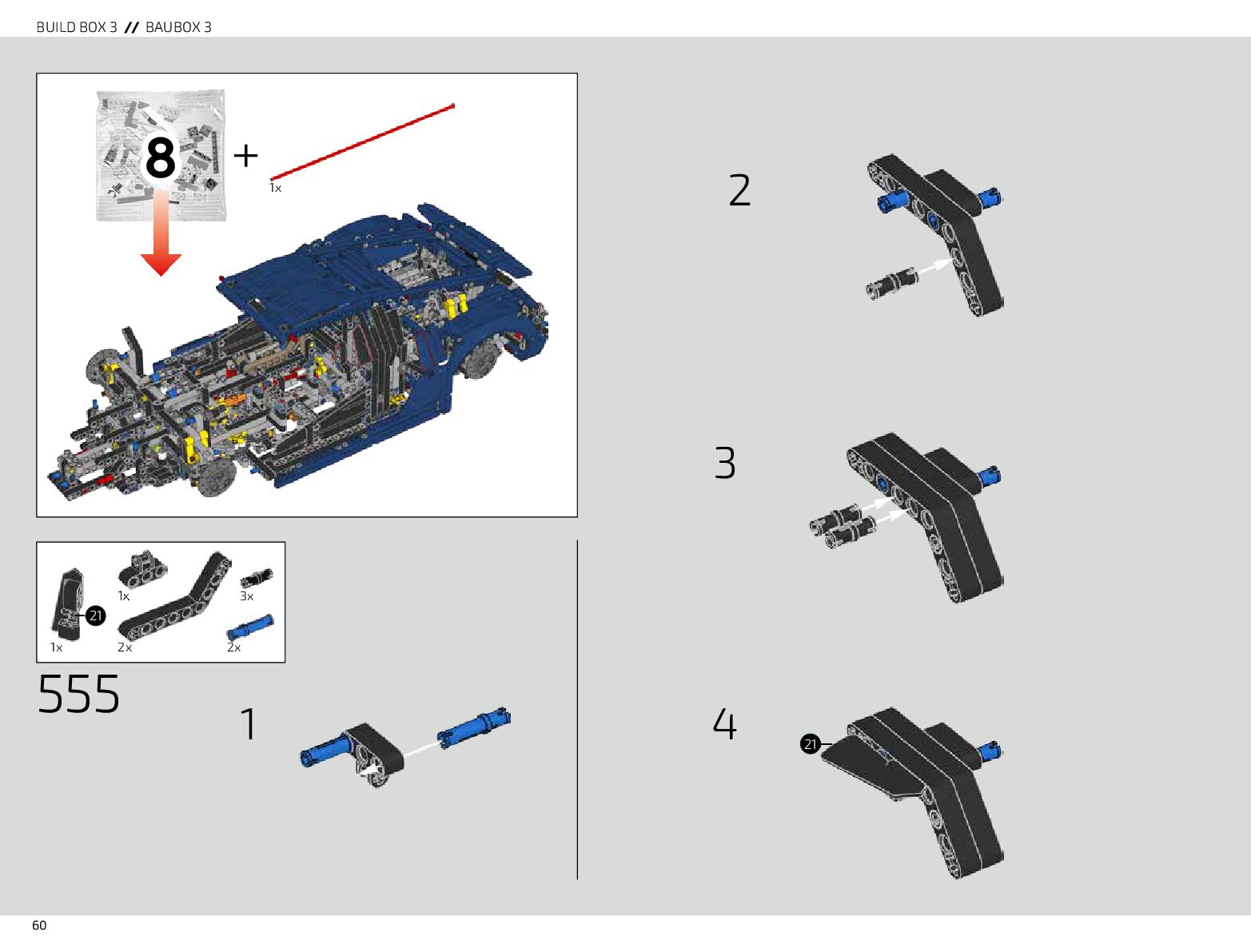 BUILD BOX 3 // BAUBOX 3

8

+

1x

1x

3x

21

1x

2x

2x

555

1

2

3

4

21

60