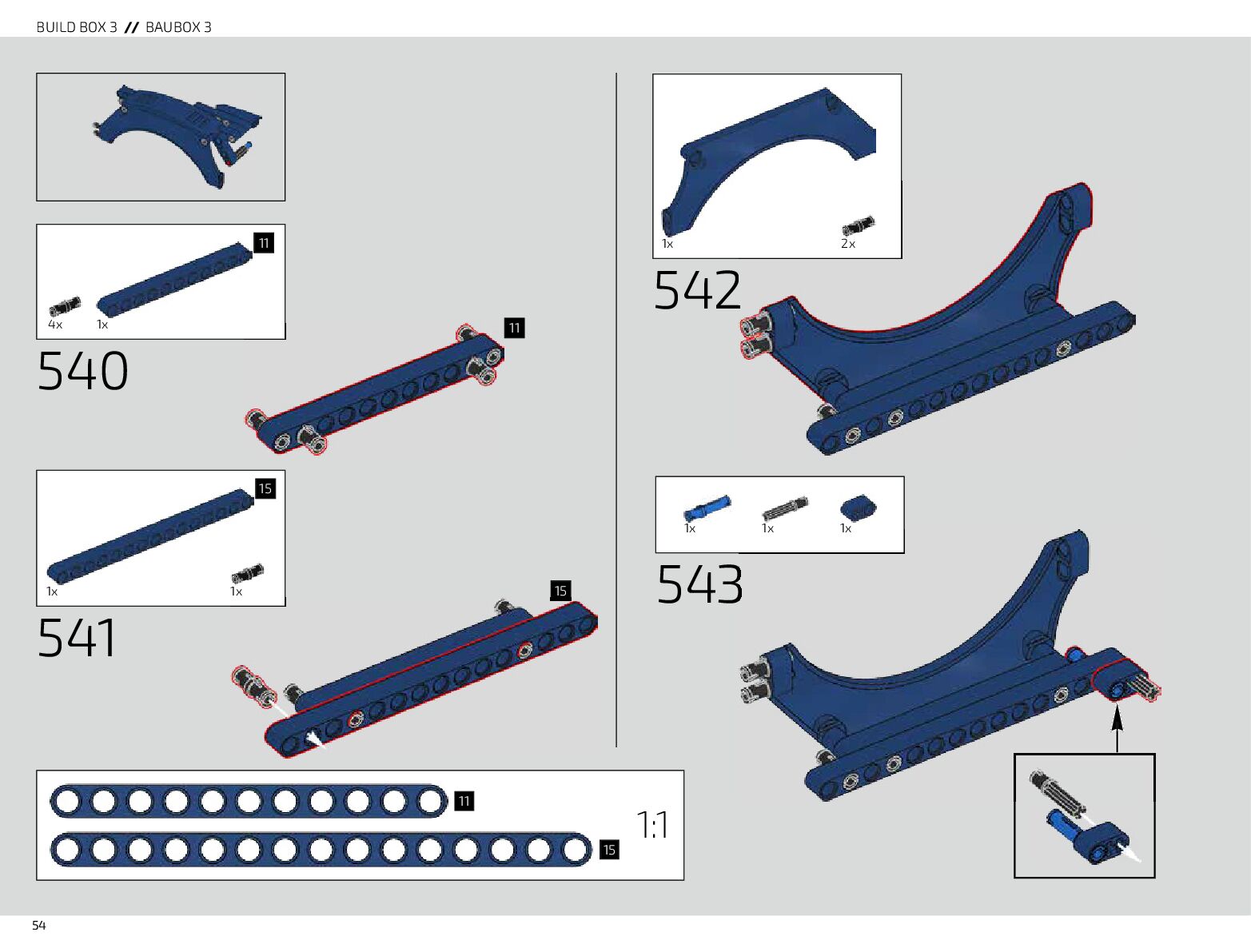 BUILD BOX 3 // BAUBOX 3

11

4x 1x

540

11

15

1x 1x

541

15

11

15

1:1

1x 2x

542

1x 1x 1x

543

54