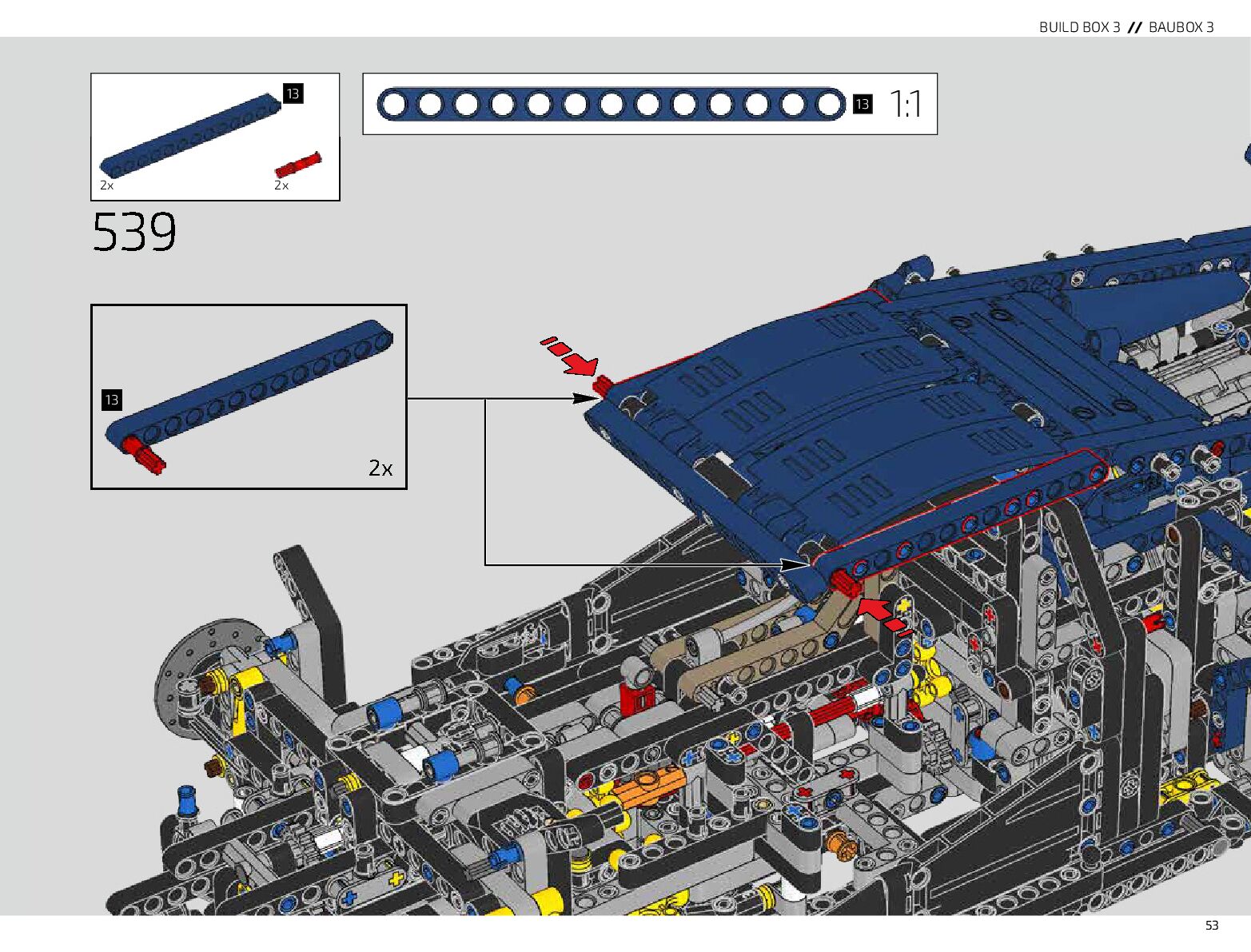 BUILD BOX 3 // BAUBOX 3

13

2x 2x

13 1:1

539

13

2x

53