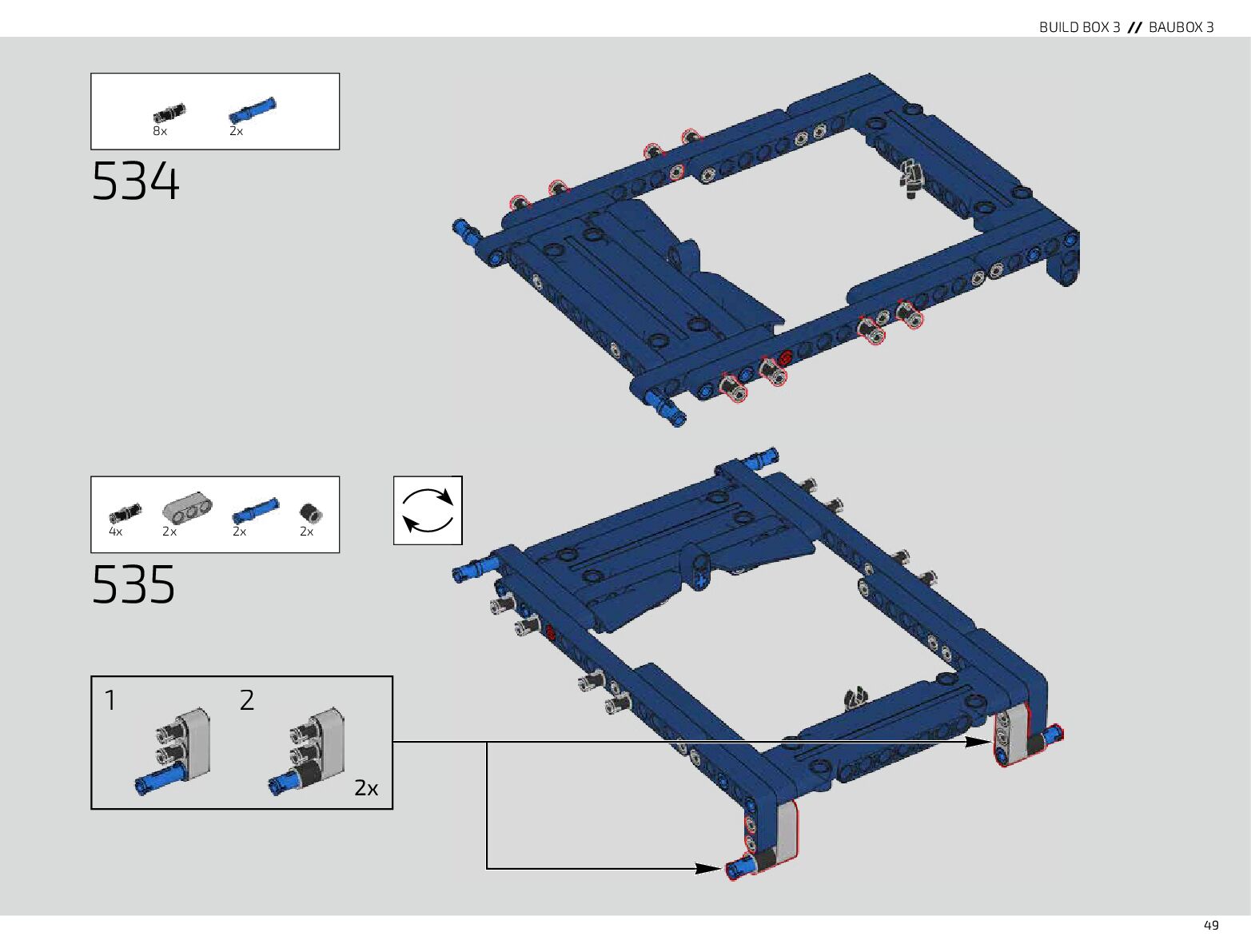 BUILD BOX 3 // BAUBOX 3

8x 2x

534

4x 2x 2x 2x

535

1 2

2x

49