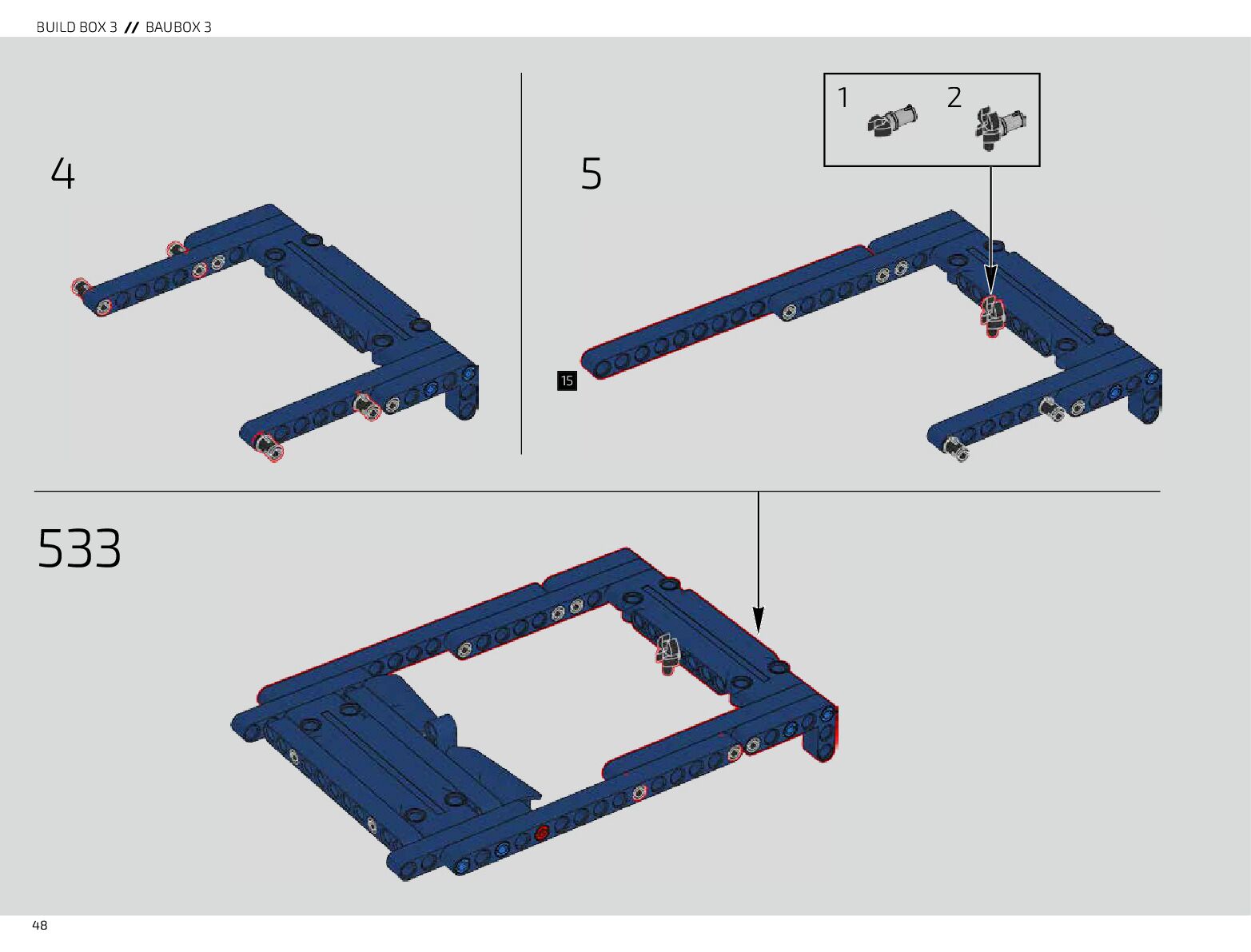 BUILD BOX 3 // BAUBOX 3

4

5

1 2

15

533

48