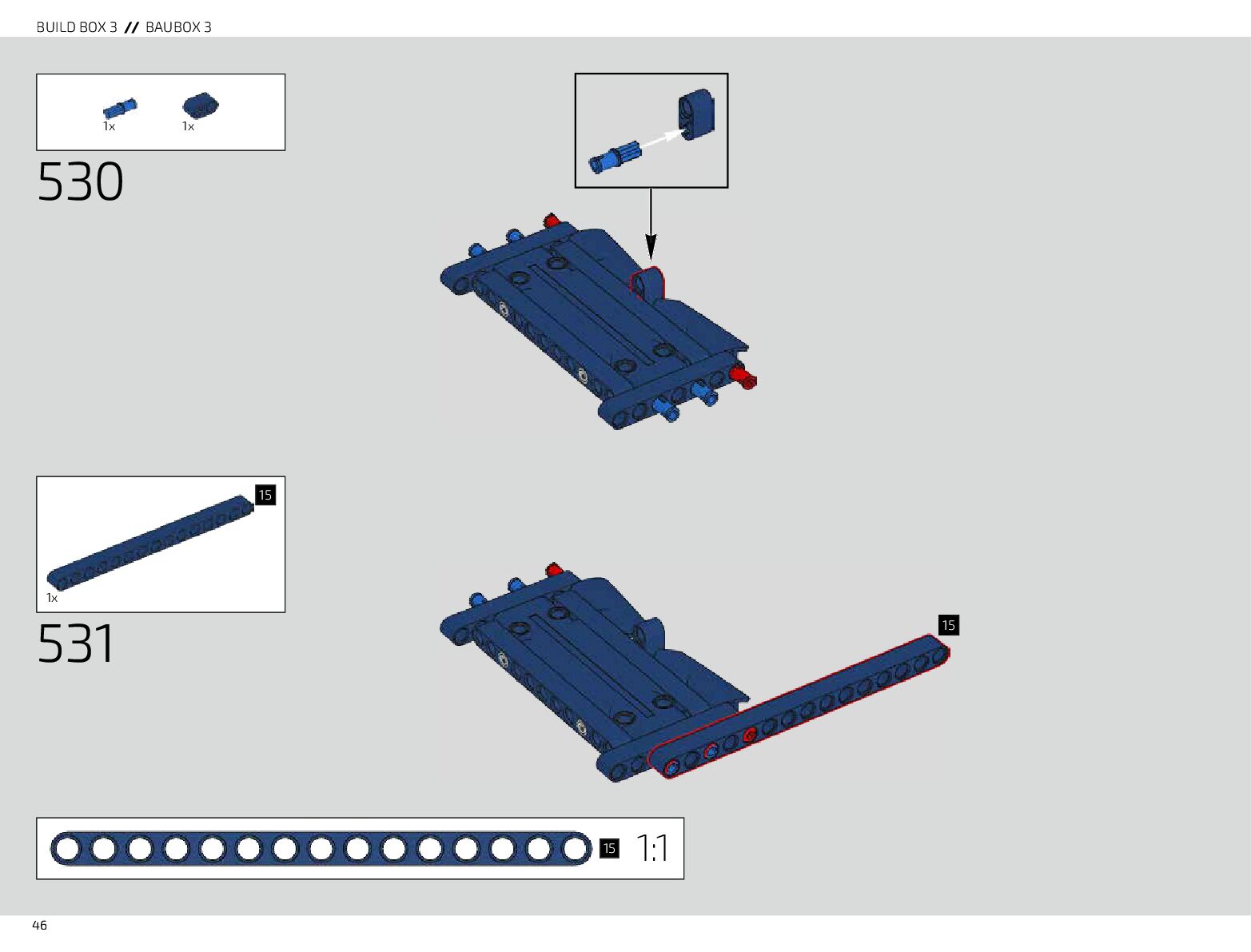 BUILD BOX 3 // BAUBOX 3

1x
1x

530

15
1x

531

15

15 1:1

46