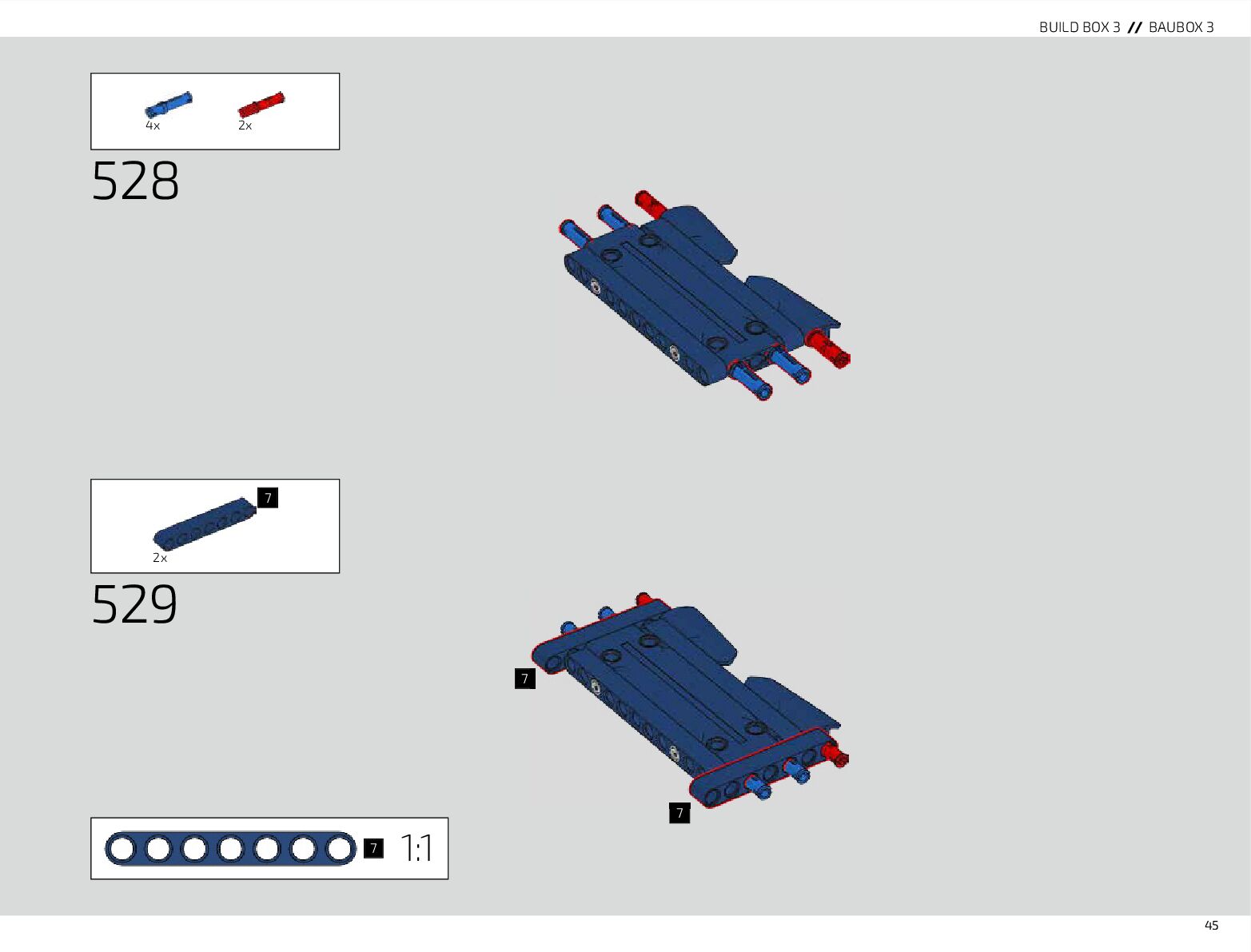 BUILD BOX 3 // BAUBOX 3

4x 2x

528

7

2x

529

7

7

7 1:1

45