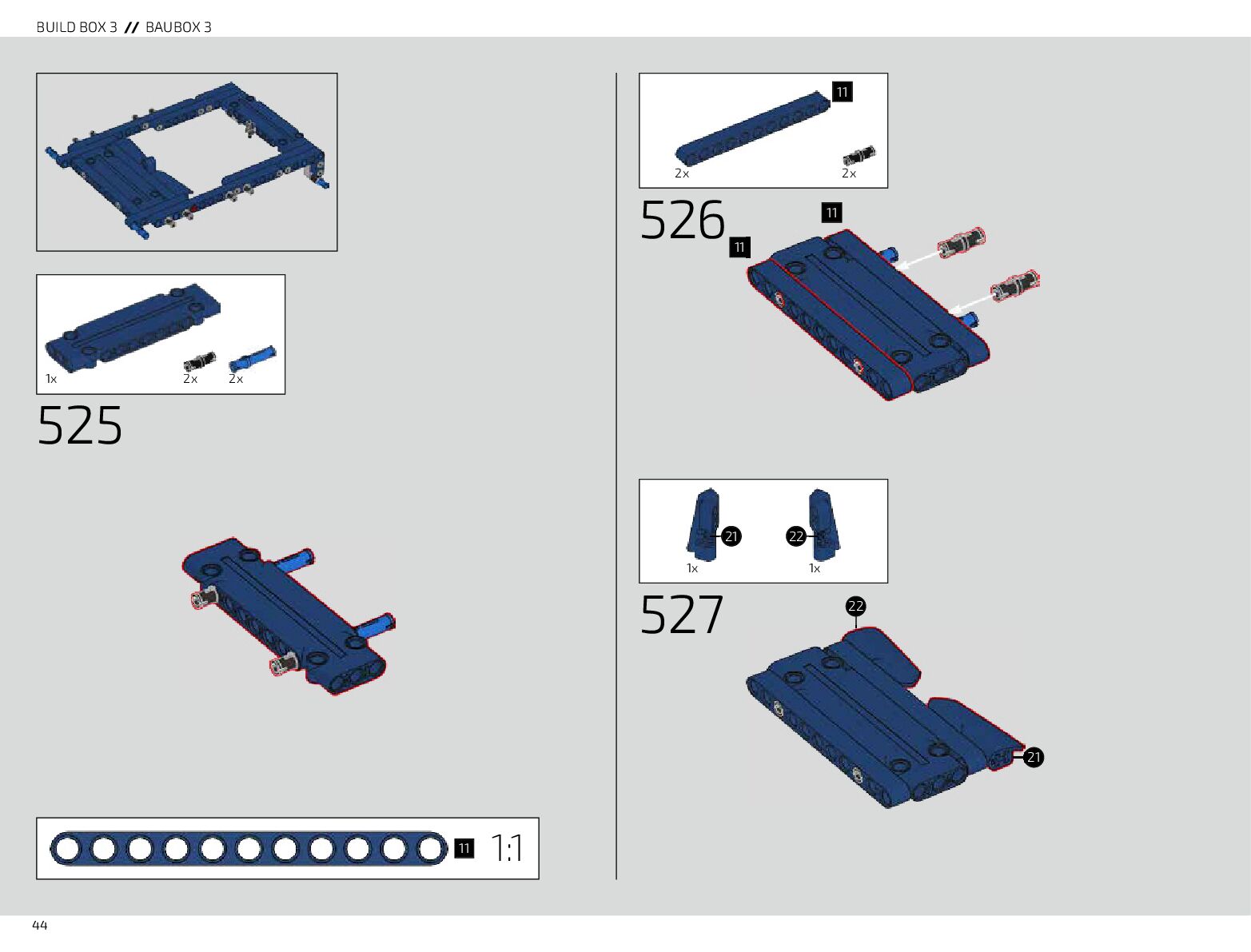 BUILD BOX 3 // BAUBOX 3

1x
2x
2x

525

11
1:1

11
2x
2x

526
11
11

21
22
1x
1x

527
22
21

44