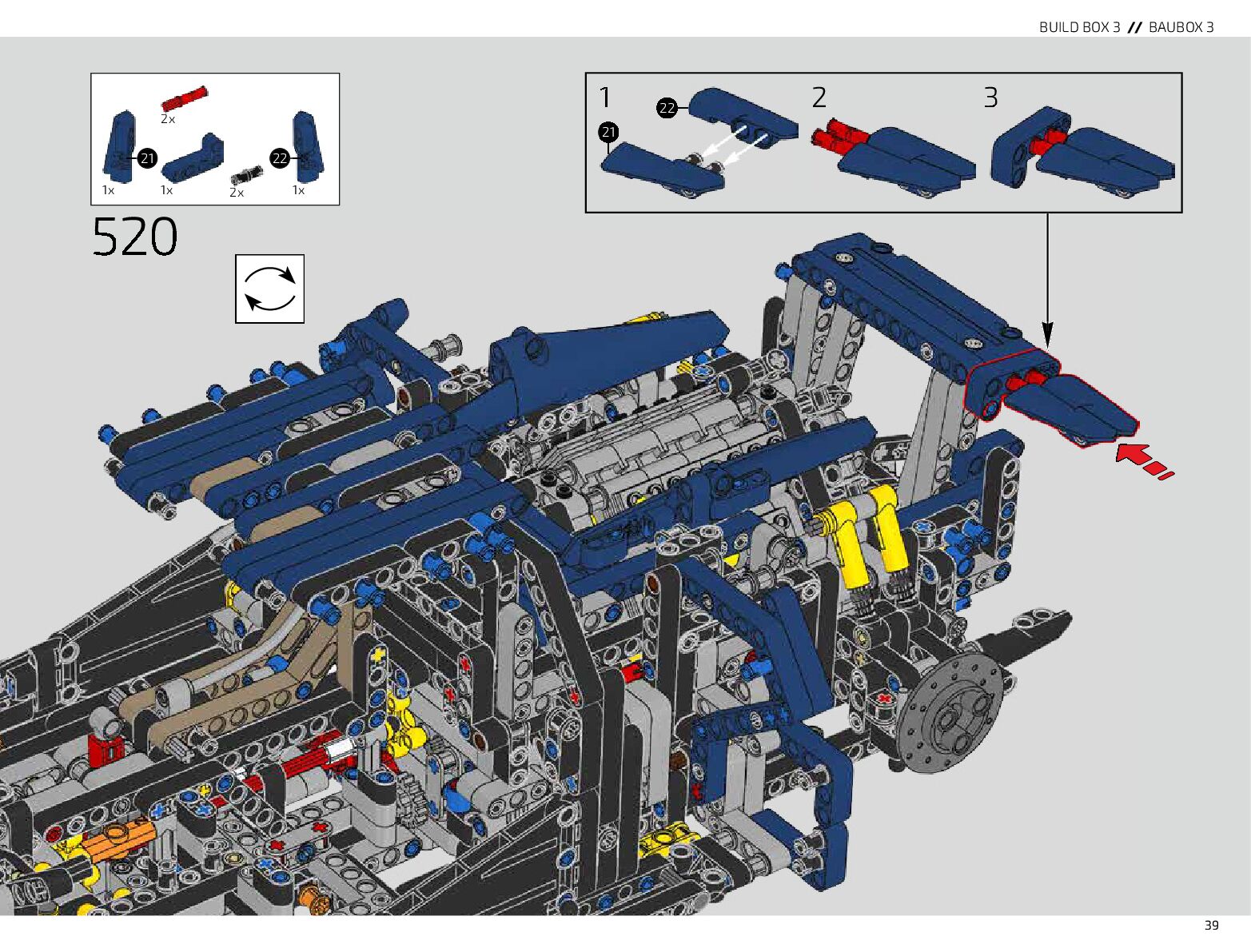 BUILD BOX 3 // BAUBOX 3

2x
21
22
1x
1x
2x
1x

520

1
22
21
2
3

39