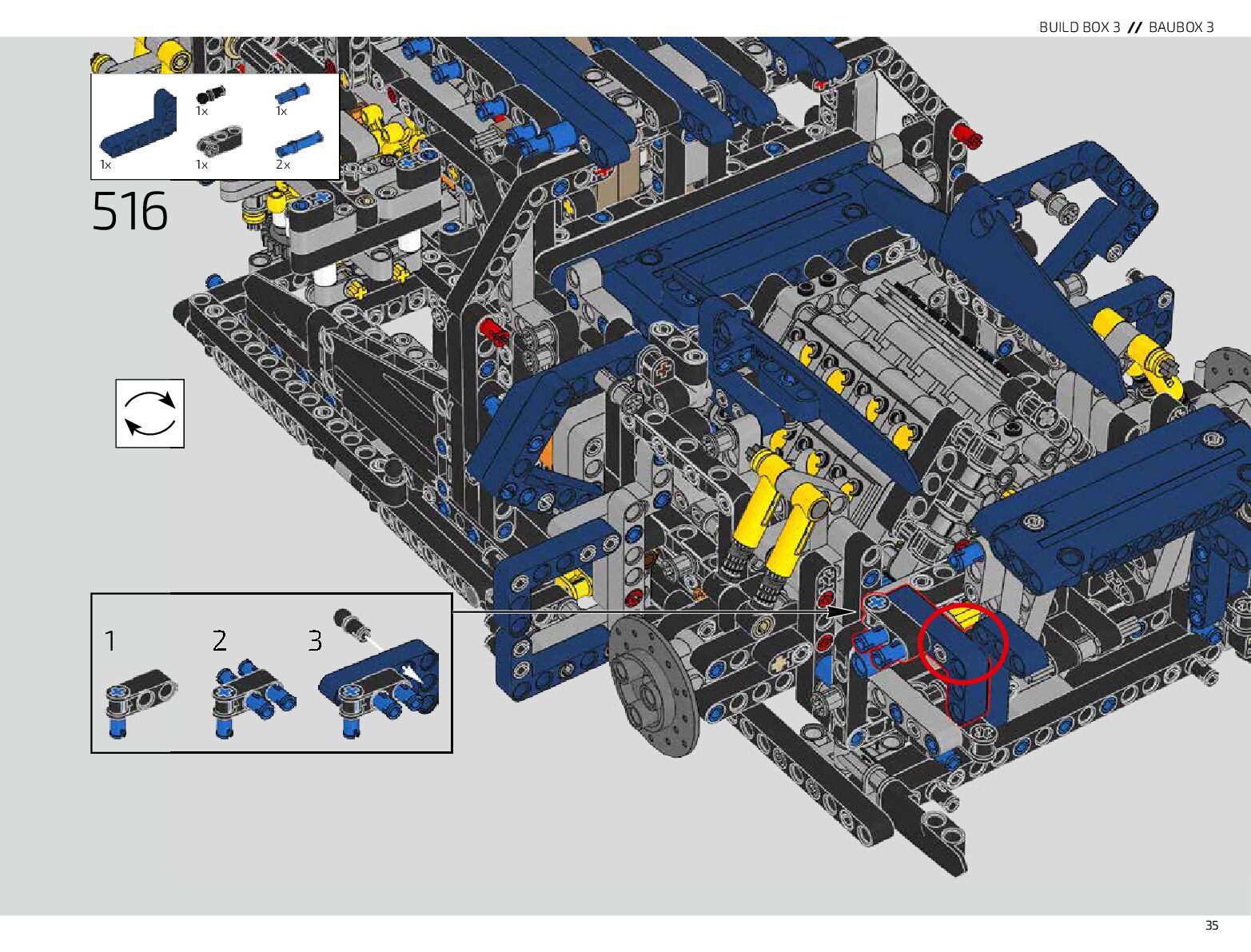 BUILD BOX 3 // BAUBOX 3

1x 1x 1x
1x 2x

516

1 2 3

35