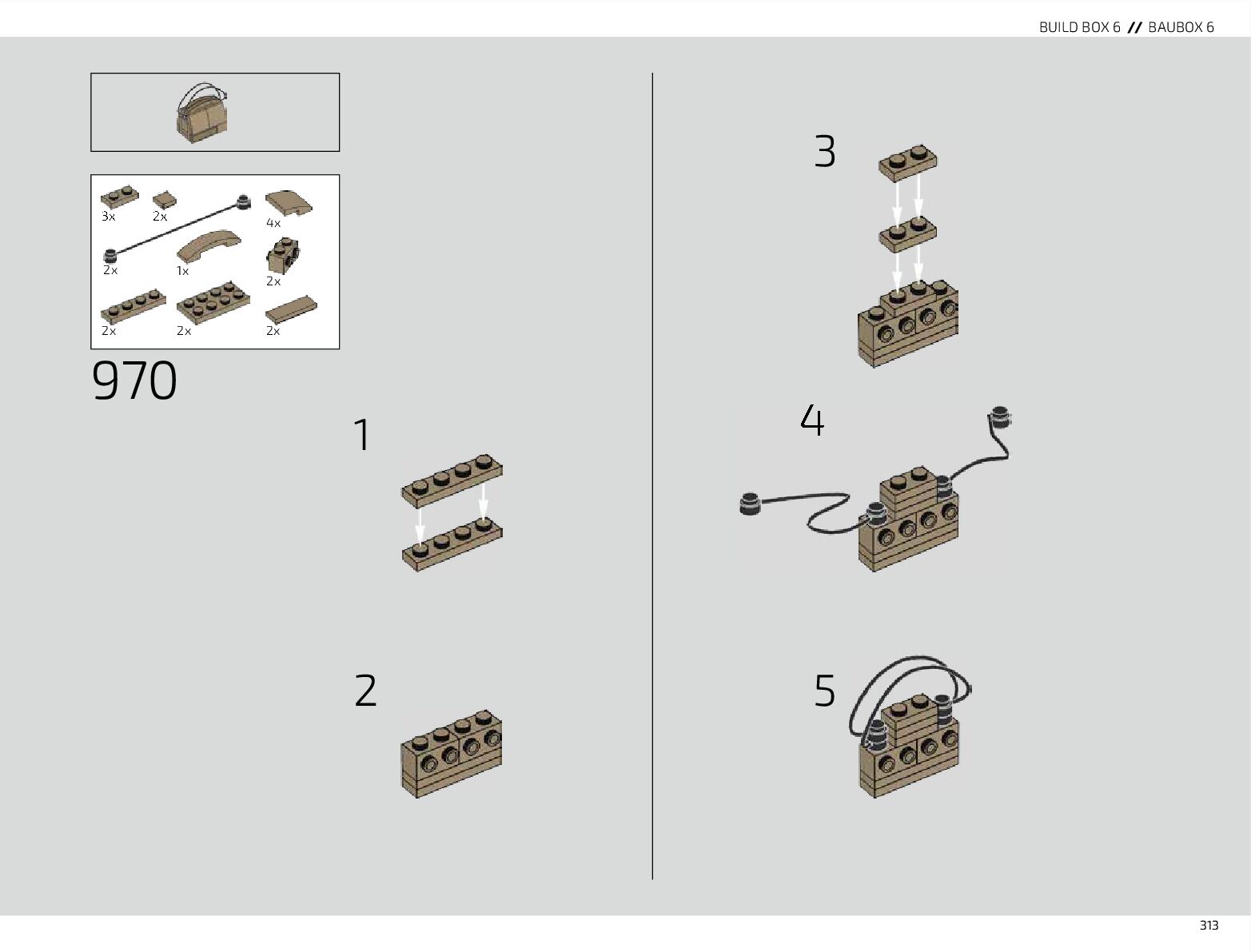 BUILD BOX 6 // BAUBOX 6

3x
2x
4x
2x
1x
2x
2x
2x
2x

970

1

2

3

4

5

313