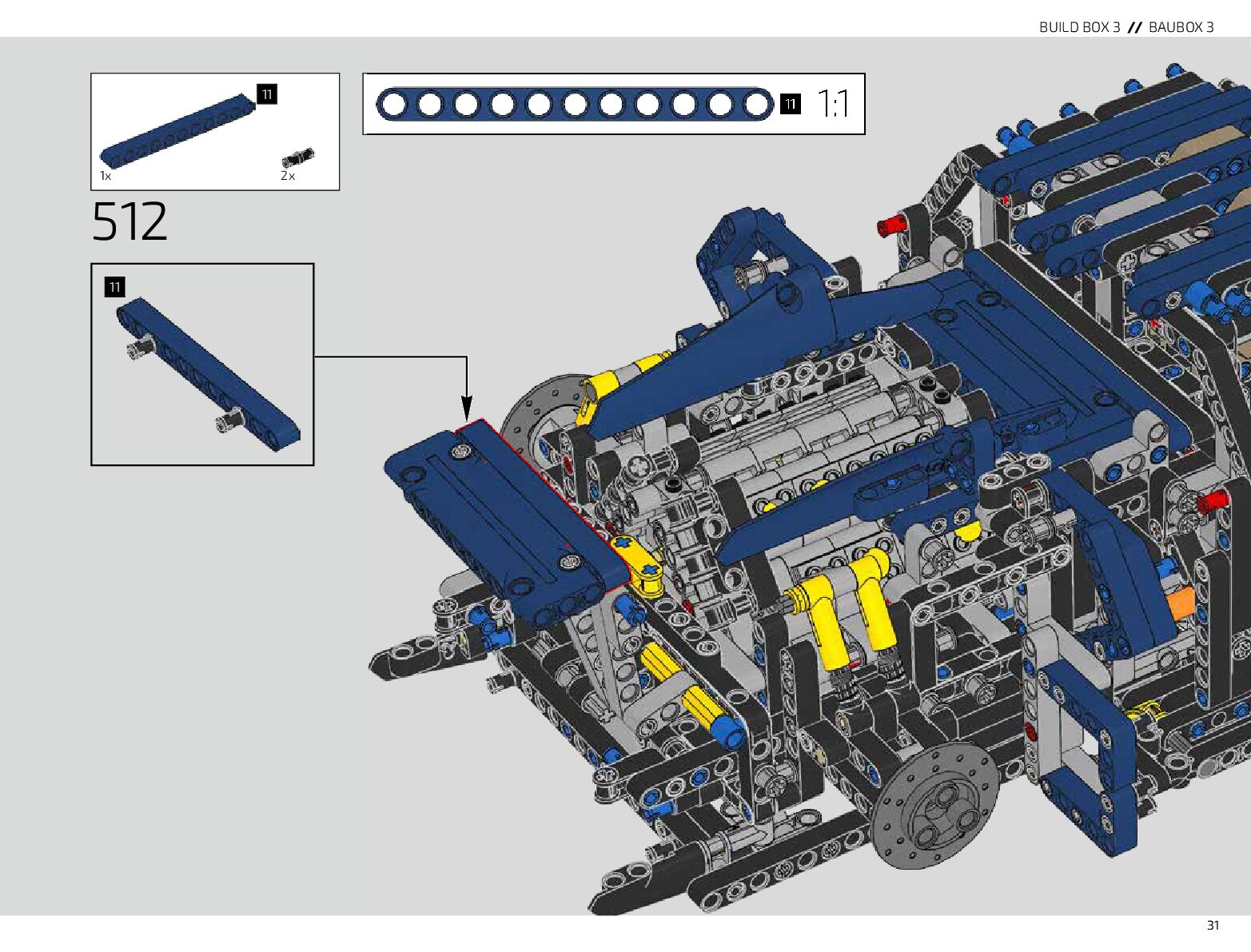 BUILD BOX 3 // BAUBOX 3

11

1x

2x

11

1:1

512

11

31