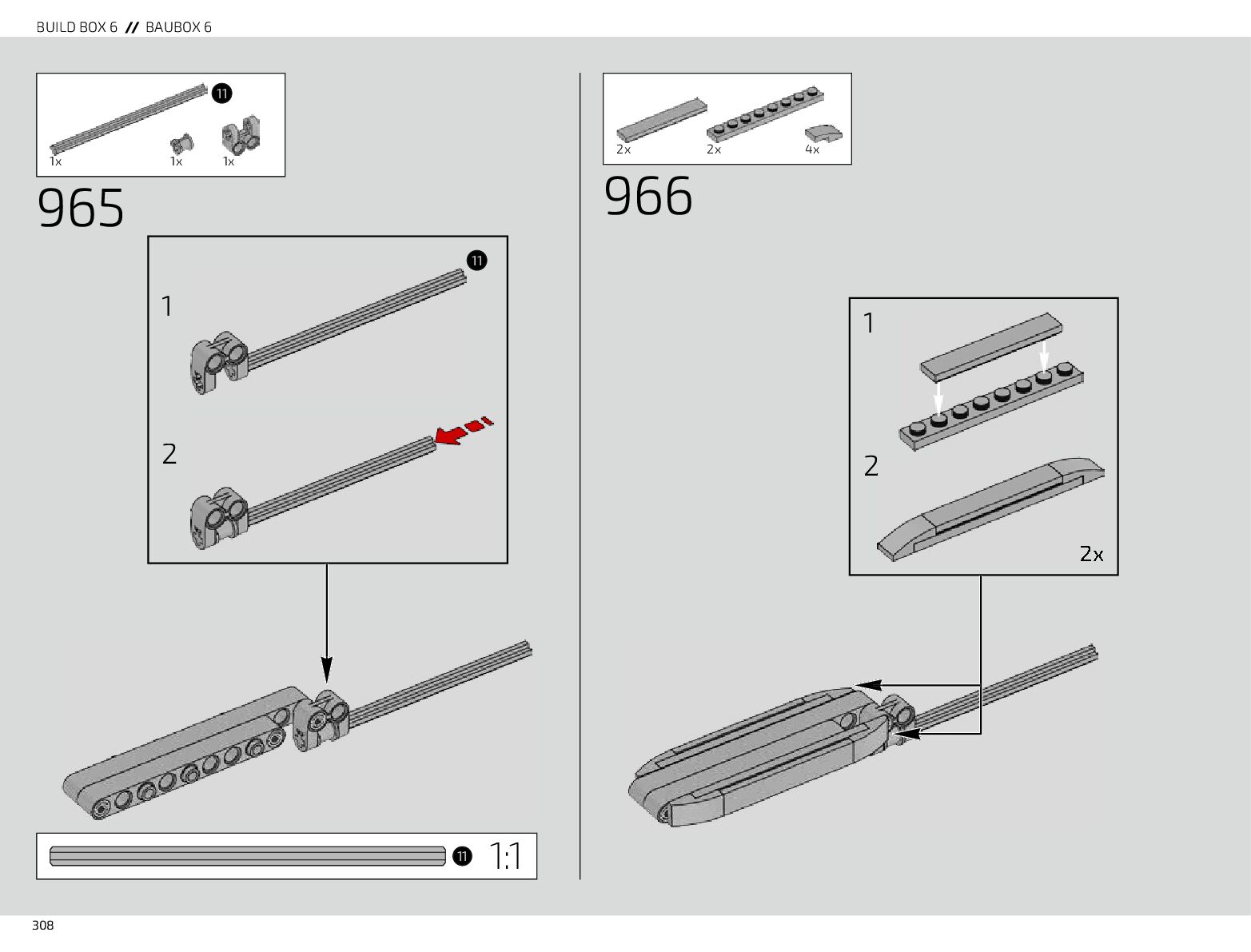 BUILD BOX 6 // BAUBOX 6

11
1x
1x
1x

965

11
1

2

11 1:1

2x
2x
4x

966

1

2

2x

308